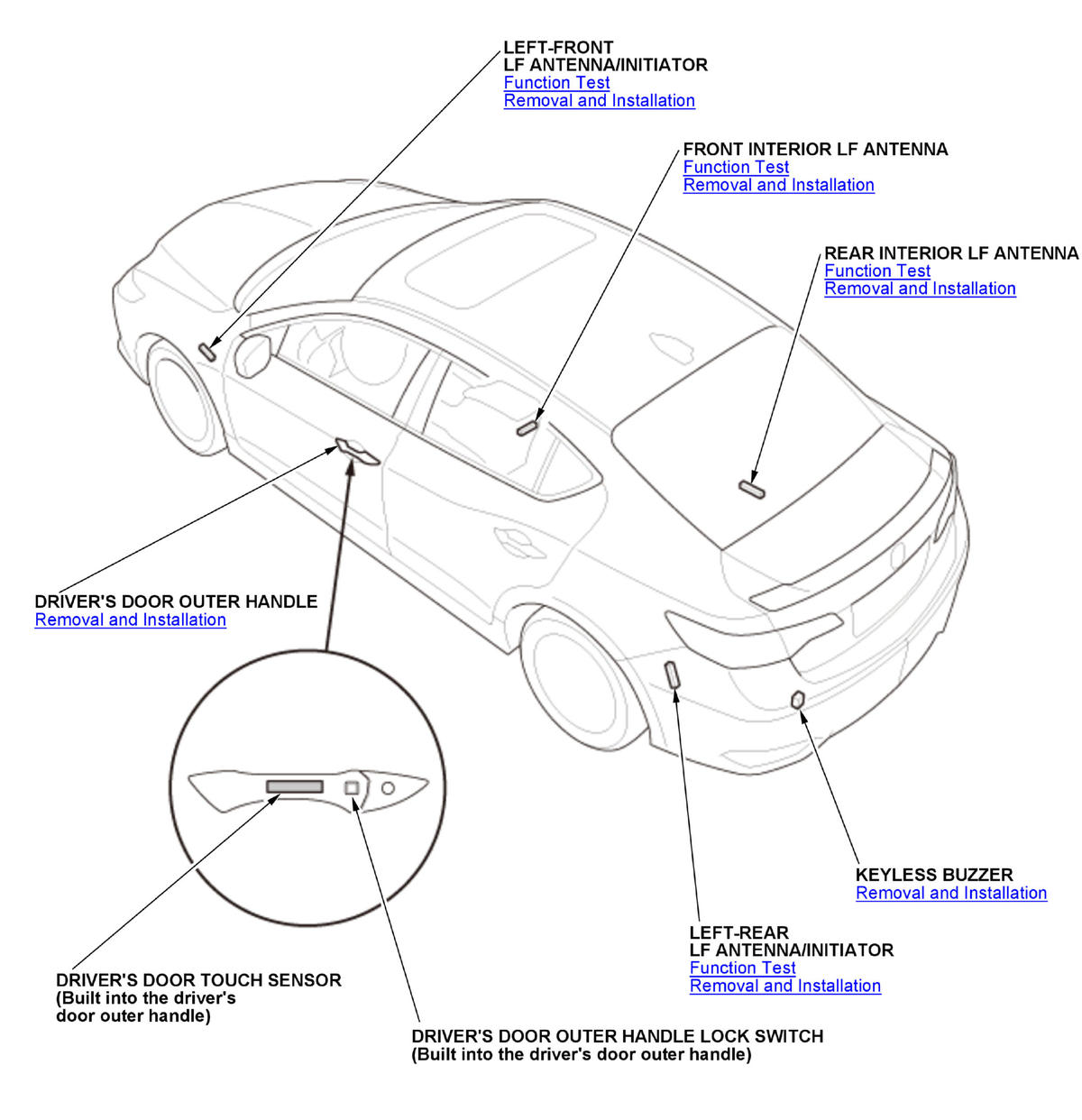 LEFT-FRONT
LF ANTENNA/INITIATOR
Function Test
Removal and Installation

FRONT INTERIOR LF ANTENNA
Function Test
Removal and Installation

REAR INTERIOR LF ANTENNA
Function Test
Removal and Installation

DRIVER'S DOOR OUTER HANDLE
Removal and Installation

KEYLESS BUZZER
Removal and Installation

LEFT-REAR
LF ANTENNA/INITIATOR
Function Test
Removal and Installation

DRIVER'S DOOR TOUCH SENSOR
(Built into the driver's door outer handle)

DRIVER'S DOOR OUTER HANDLE LOCK SWITCH
(Built into the driver's door outer handle)