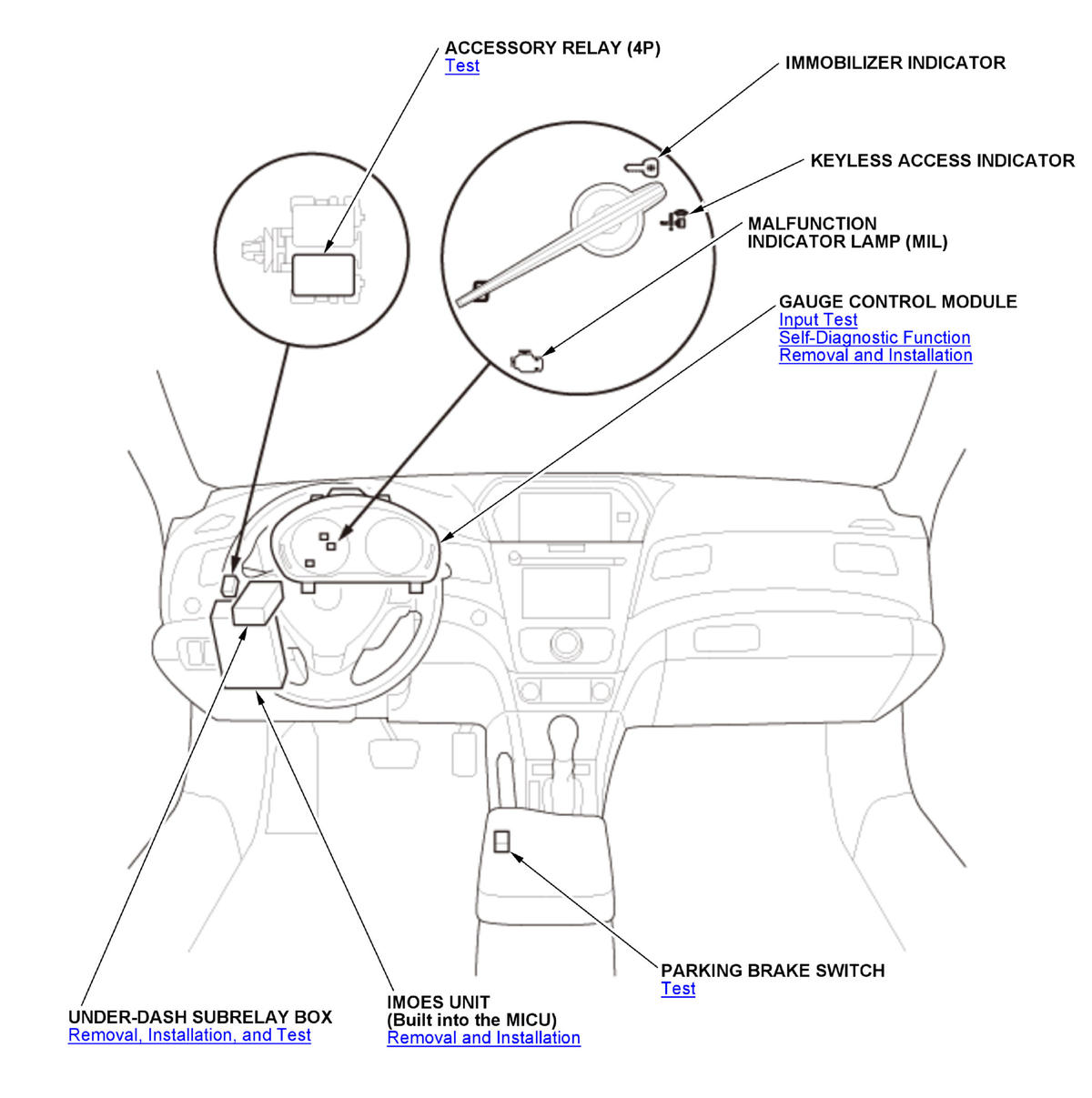 ACCESSORY RELAY (4P)
Test

IMMOBILIZER INDICATOR

KEYLESS ACCESS INDICATOR

MALFUNCTION INDICATOR LAMP (MIL)

GAUGE CONTROL MODULE
Input Test
Self-Diagnostic Function
Removal and Installation

PARKING BRAKE SWITCH
Test

UNDER-DASH SUBRELAY BOX
Removal, Installation, and Test

IMOES UNIT
(Built into the MICU)
Removal and Installation