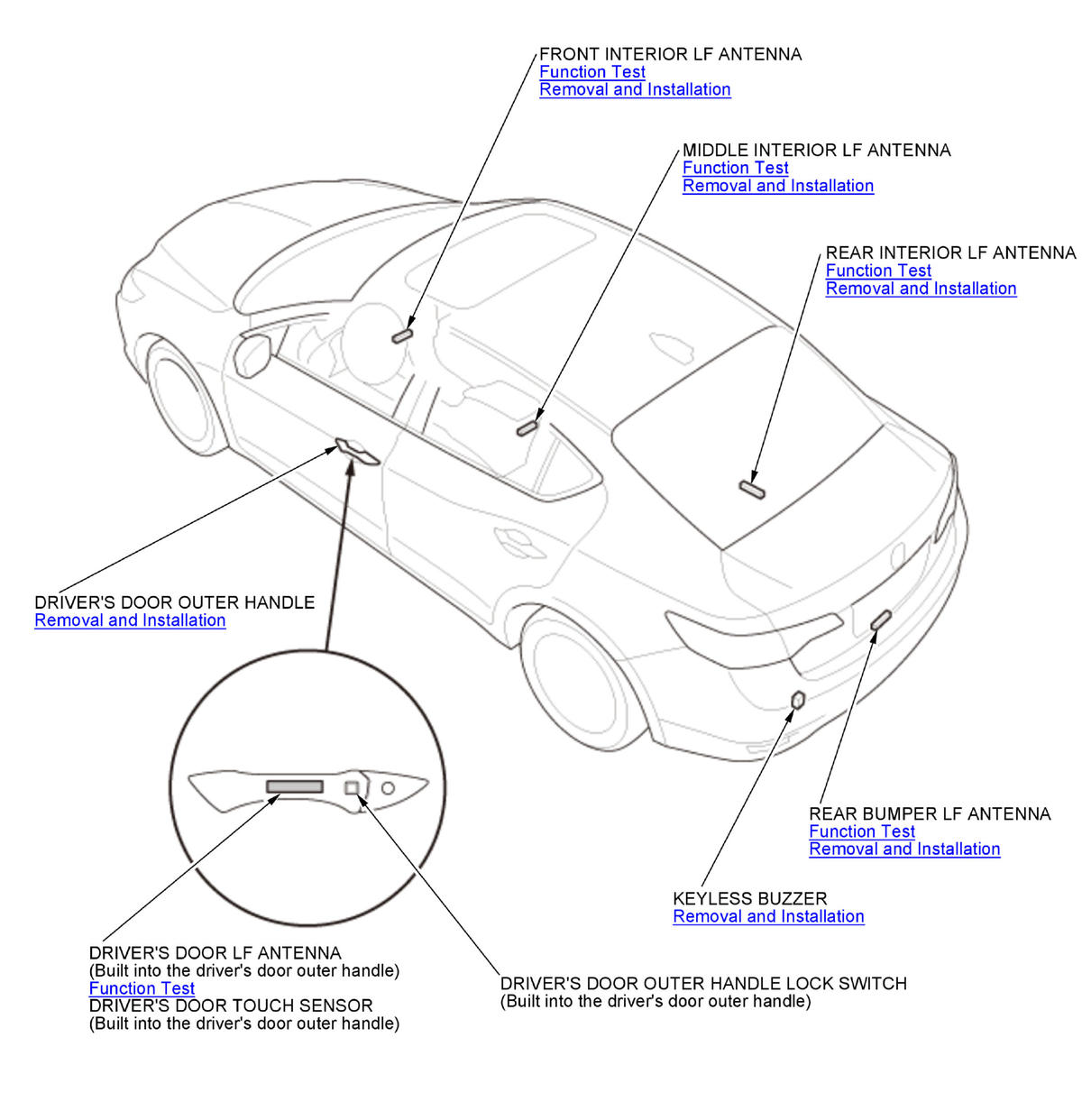 FRONT INTERIOR LF ANTENNA
Function Test
Removal and Installation

MIDDLE INTERIOR LF ANTENNA
Function Test
Removal and Installation

REAR INTERIOR LF ANTENNA
Function Test
Removal and Installation

DRIVER'S DOOR OUTER HANDLE
Removal and Installation

REAR BUMPER LF ANTENNA
Function Test
Removal and Installation

KEYLESS BUZZER
Removal and Installation

DRIVER'S DOOR LF ANTENNA
(Built into the driver's door outer handle)
Function Test
DRIVER'S DOOR TOUCH SENSOR
(Built into the driver's door outer handle)

DRIVER'S DOOR OUTER HANDLE LOCK SWITCH
(Built into the driver's door outer handle)