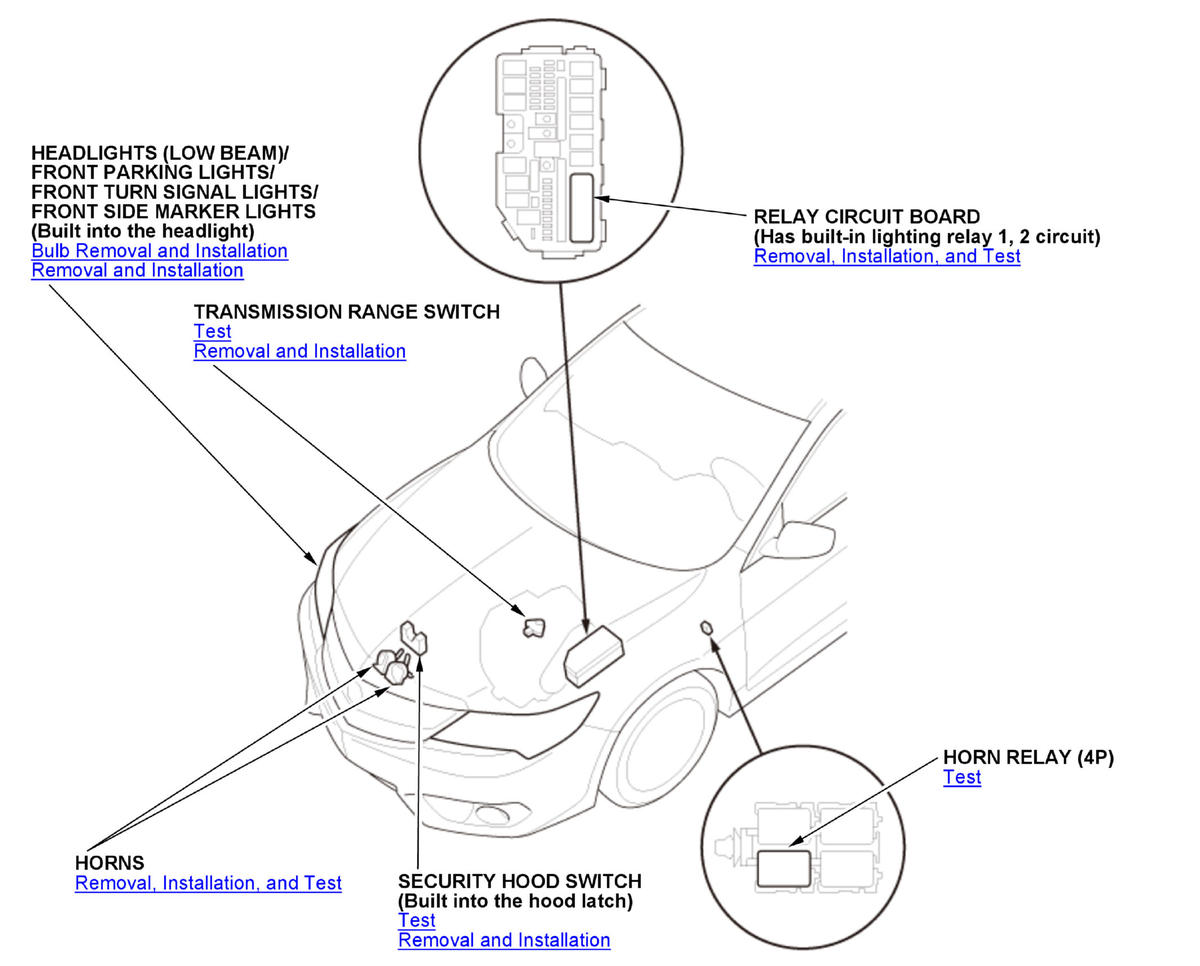 HEADLIGHTS (LOW BEAM)/
FRONT PARKING LIGHTS/
FRONT TURN SIGNAL LIGHTS/
FRONT SIDE MARKER LIGHTS
(Built into the headlight)
Bulb Removal and Installation
Removal and Installation

RELAY CIRCUIT BOARD
(Has built-in lighting relay 1, 2 circuit)
Removal, Installation, and Test

TRANSMISSION RANGE SWITCH
Test
Removal and Installation

HORN RELAY (4P)
Test

HORNS
Removal, Installation, and Test

SECURITY HOOD SWITCH
(Built into the hood latch)
Test
Removal and Installation