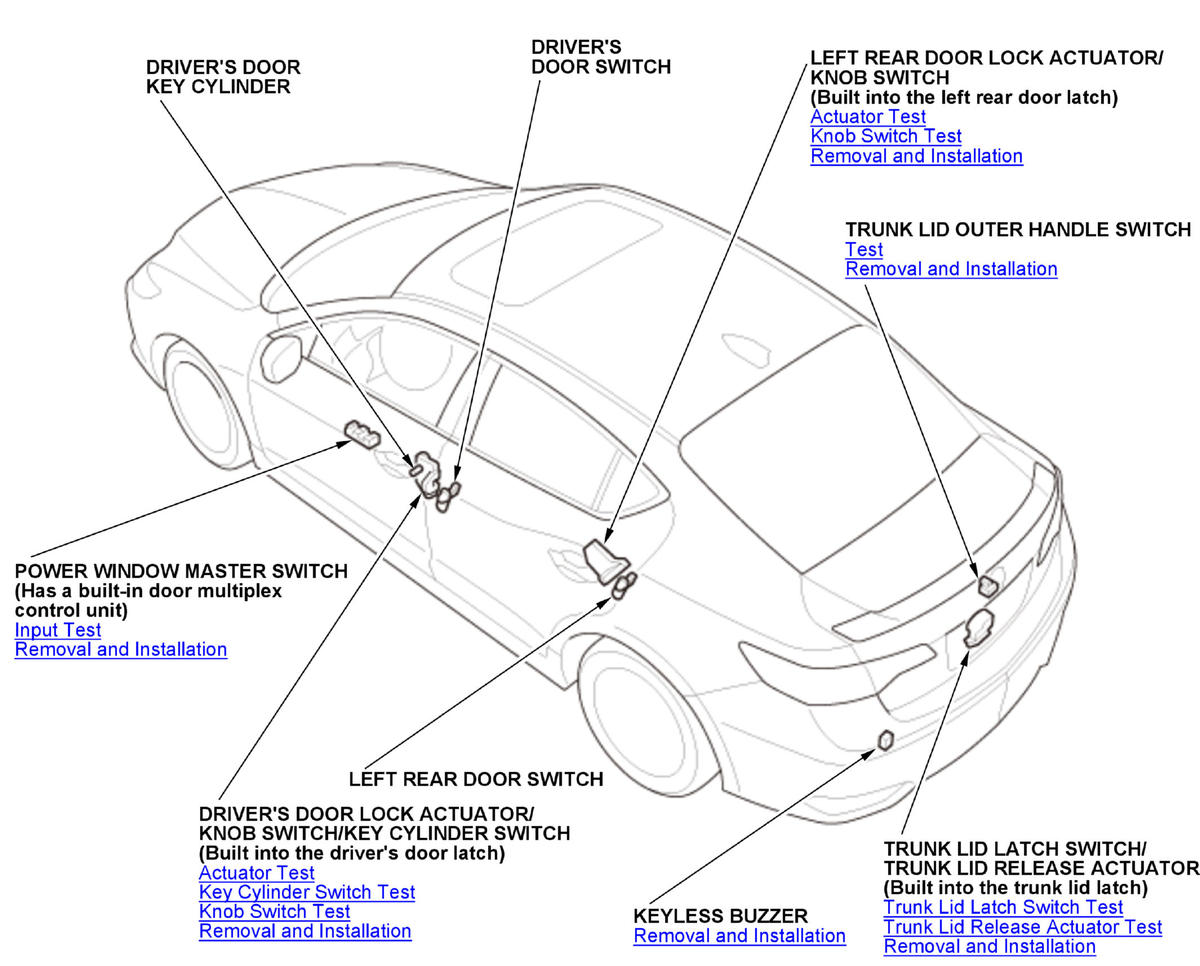 DRIVER'S DOOR KEY CYLINDER

DRIVER'S DOOR SWITCH

LEFT REAR DOOR LOCK ACTUATOR/ KNOB SWITCH
(Built into the left rear door latch)
Actuator Test
Knob Switch Test
Removal and Installation

TRUNK LID OUTER HANDLE SWITCH
Test
Removal and Installation

POWER WINDOW MASTER SWITCH
(Has a built-in door multiplex control unit)
Input Test
Removal and Installation

LEFT REAR DOOR SWITCH

DRIVER'S DOOR LOCK ACTUATOR/ KNOB SWITCH/KEY CYLINDER SWITCH
(Built into the driver's door latch)
Actuator Test
Key Cylinder Switch Test
Knob Switch Test
Removal and Installation

KEYLESS BUZZER
Removal and Installation

TRUNK LID LATCH SWITCH/ TRUNK LID RELEASE ACTUATOR
(Built into the trunk lid latch)
Trunk Lid Latch Switch Test
Trunk Lid Release Actuator Test
Removal and Installation