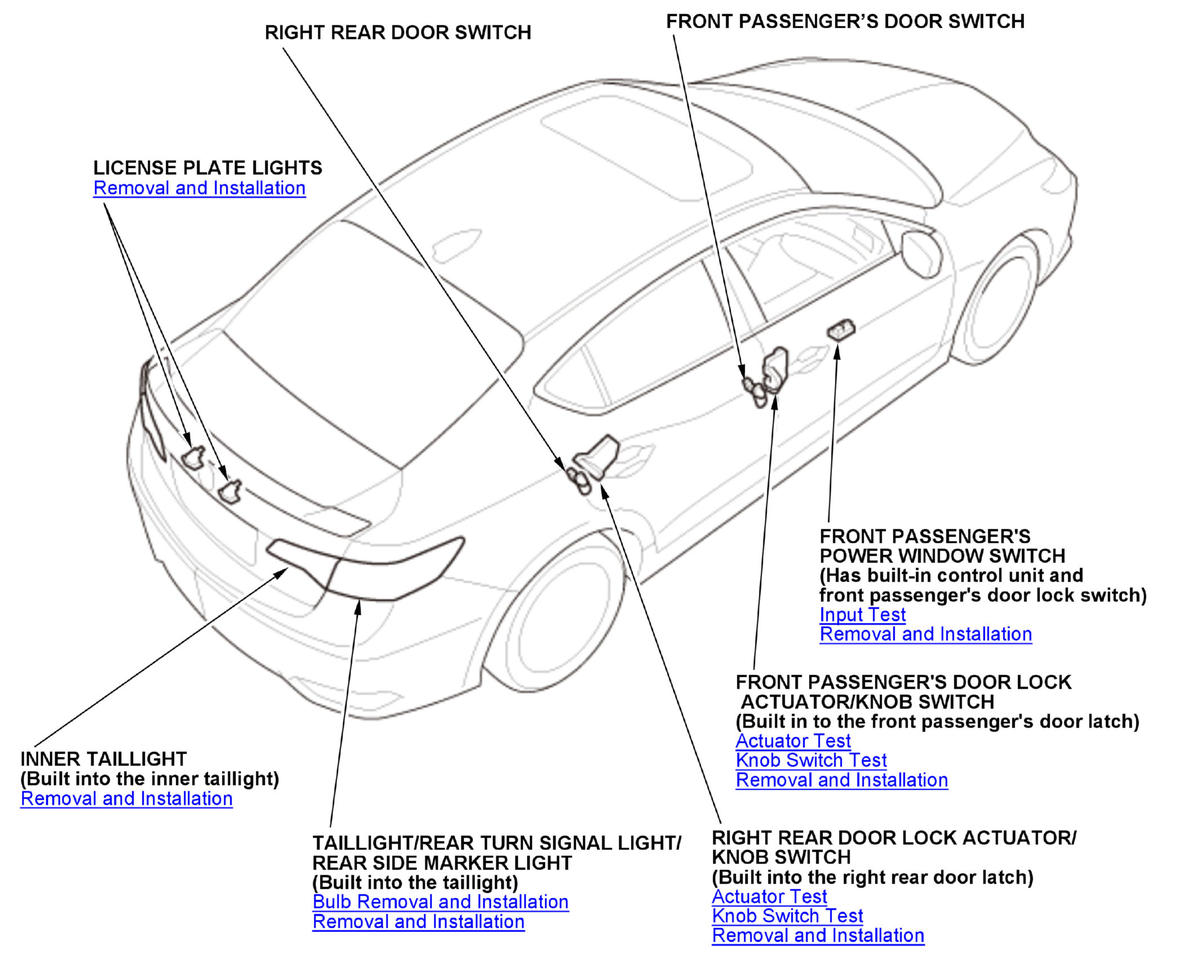 RIGHT REAR DOOR SWITCH

FRONT PASSENGER'S DOOR SWITCH

LICENSE PLATE LIGHTS
Removal and Installation

FRONT PASSENGER'S POWER WINDOW SWITCH
(Has built-in control unit and front passenger's door lock switch)
Input Test
Removal and Installation

FRONT PASSENGER'S DOOR LOCK ACTUATOR/KNOB SWITCH
(Built in to the front passenger's door latch)
Actuator Test
Knob Switch Test
Removal and Installation

INNER TAILLIGHT
(Built into the inner taillight)
Removal and Installation

TAILLIGHT/REAR TURN SIGNAL LIGHT/ REAR SIDE MARKER LIGHT
(Built into the taillight)
Bulb Removal and Installation
Removal and Installation

RIGHT REAR DOOR LOCK ACTUATOR/ KNOB SWITCH
(Built into the right rear door latch)
Actuator Test
Knob Switch Test
Removal and Installation