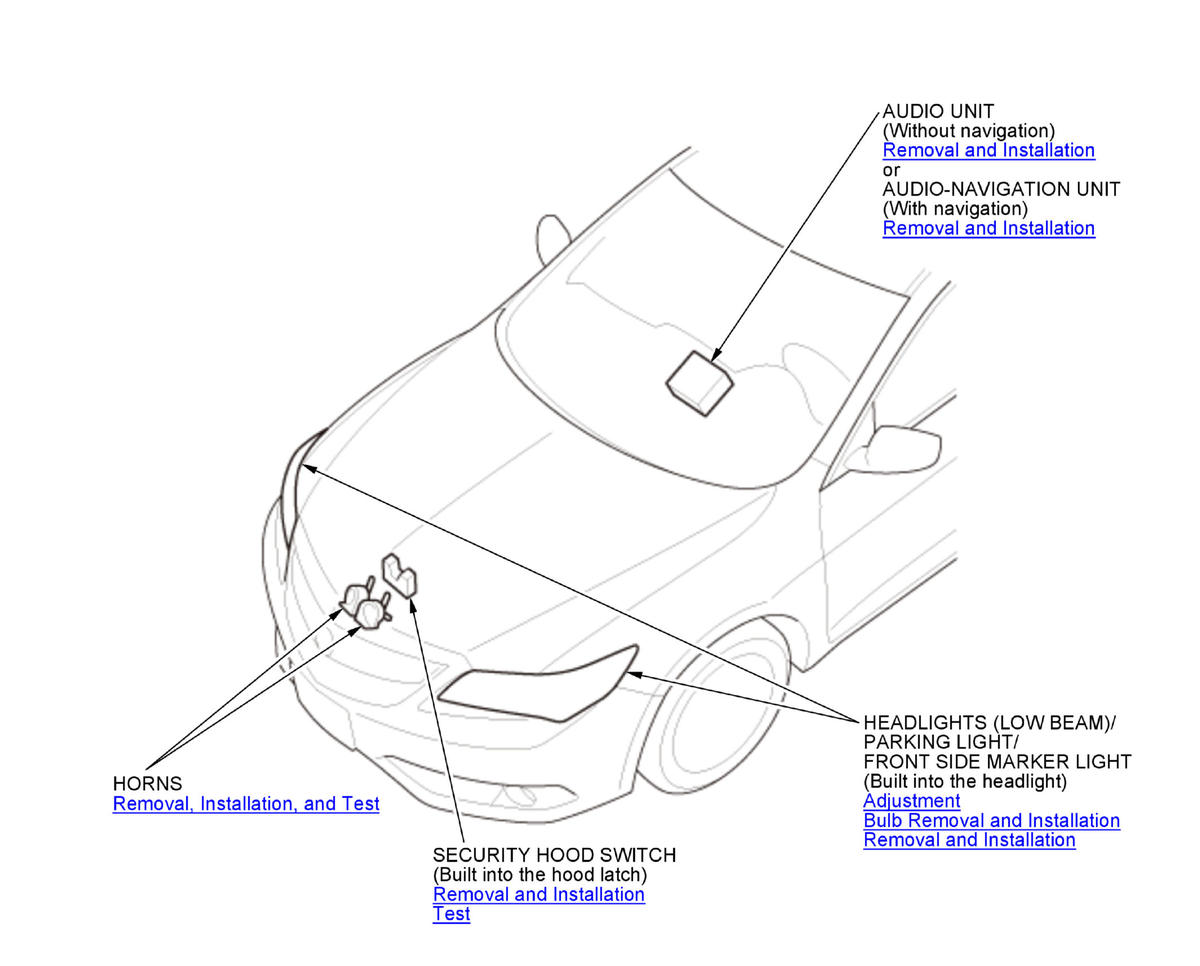 AUDIO UNIT
(Without navigation)
Removal and Installation
or
AUDIO-NAVIGATION UNIT
(With navigation)
Removal and Installation

HEADLIGHTS (LOW BEAM)/
PARKING LIGHT/
FRONT SIDE MARKER LIGHT
(Built into the headlight)
Adjustment
Bulb Removal and Installation
Removal and Installation

HORNS
Removal, Installation, and Test

SECURITY HOOD SWITCH
(Built into the hood latch)
Removal and Installation
Test