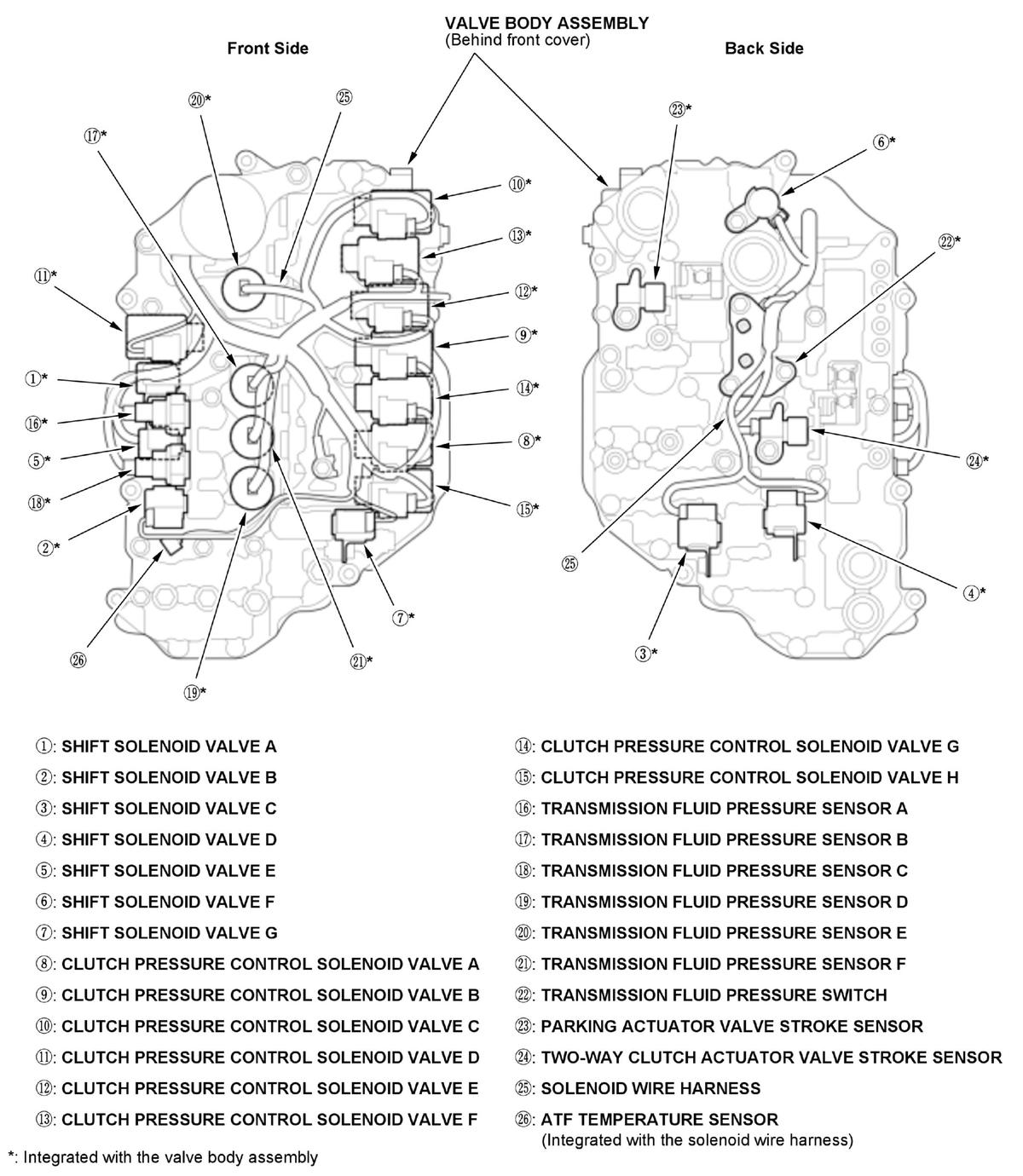 VALVE BODY ASSEMBLY
(Behind front cover)

Front Side

Back Side

⑳*
㉕
⑰*
⑩*
⑬*
⑪*
⑫*
⑨*
①*
⑭*
⑯*
⑧*
⑤*
⑱*
⑮*
②*
⑦*
㉖
㉑*
⑲*

㉓*
⑥*
㉒*
㉔*
㉕
④*
③*

①: SHIFT SOLENOID VALVE A
②: SHIFT SOLENOID VALVE B
③: SHIFT SOLENOID VALVE C
④: SHIFT SOLENOID VALVE D
⑤: SHIFT SOLENOID VALVE E
⑥: SHIFT SOLENOID VALVE F
⑦: SHIFT SOLENOID VALVE G
⑧: CLUTCH PRESSURE CONTROL SOLENOID VALVE A
⑨: CLUTCH PRESSURE CONTROL SOLENOID VALVE B
⑩: CLUTCH PRESSURE CONTROL SOLENOID VALVE C
⑪: CLUTCH PRESSURE CONTROL SOLENOID VALVE D
⑫: CLUTCH PRESSURE CONTROL SOLENOID VALVE E
⑬: CLUTCH PRESSURE CONTROL SOLENOID VALVE F

⑭: CLUTCH PRESSURE CONTROL SOLENOID VALVE G
⑮: CLUTCH PRESSURE CONTROL SOLENOID VALVE H
⑯: TRANSMISSION FLUID PRESSURE SENSOR A
⑰: TRANSMISSION FLUID PRESSURE SENSOR B
⑱: TRANSMISSION FLUID PRESSURE SENSOR C
⑲: TRANSMISSION FLUID PRESSURE SENSOR D
⑳: TRANSMISSION FLUID PRESSURE SENSOR E
㉑: TRANSMISSION FLUID PRESSURE SENSOR F
㉒: TRANSMISSION FLUID PRESSURE SWITCH
㉓: PARKING ACTUATOR VALVE STROKE SENSOR
㉔: TWO-WAY CLUTCH ACTUATOR VALVE STROKE SENSOR
㉕: SOLENOID WIRE HARNESS
㉖: ATF TEMPERATURE SENSOR
(Integrated with the solenoid wire harness)

*: Integrated with the valve body assembly