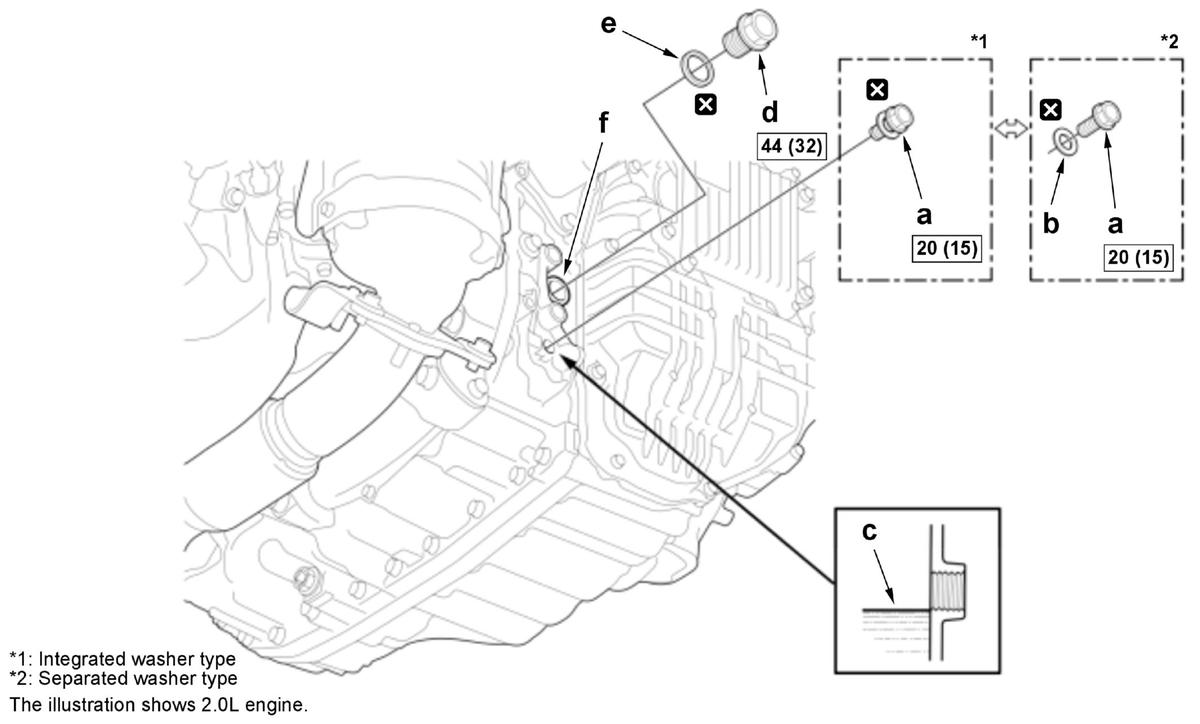 e

d

44 (32)

f

*1

a

20 (15)

*2

b

a

20 (15)

c

*1: Integrated washer type
*2: Separated washer type
The illustration shows 2.0L engine.