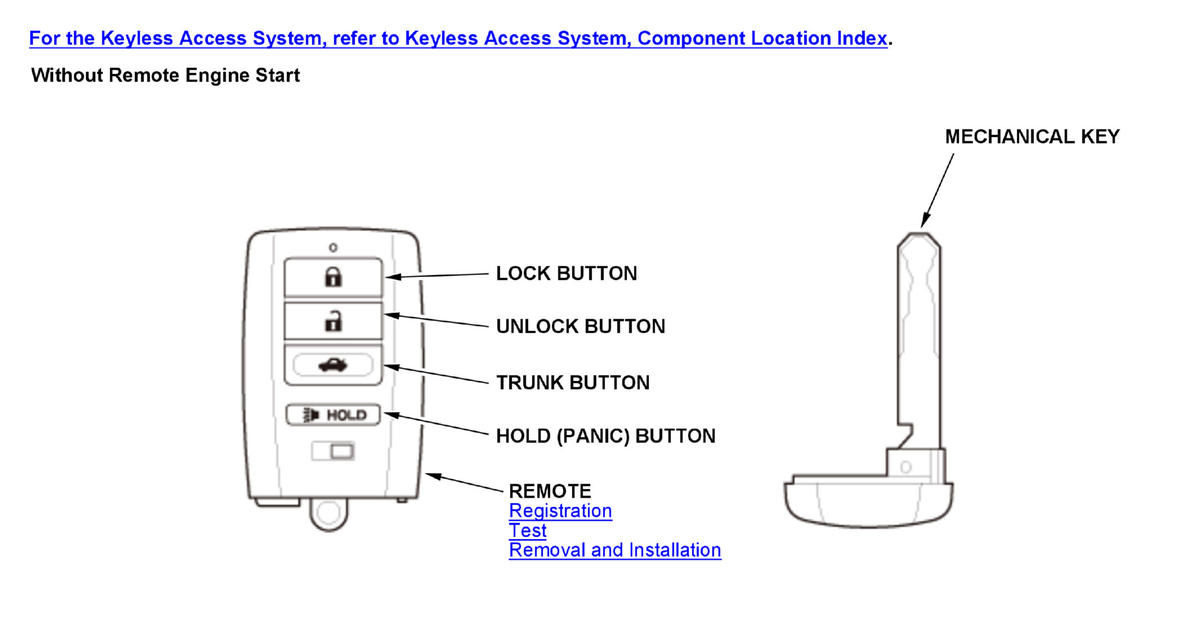 For the Keyless Access System, refer to Keyless Access System, Component Location Index.

Without Remote Engine Start

MECHANICAL KEY

HOLD

LOCK BUTTON

UNLOCK BUTTON

TRUNK BUTTON

HOLD (PANIC) BUTTON

REMOTE
Registration
Test
Removal and Installation