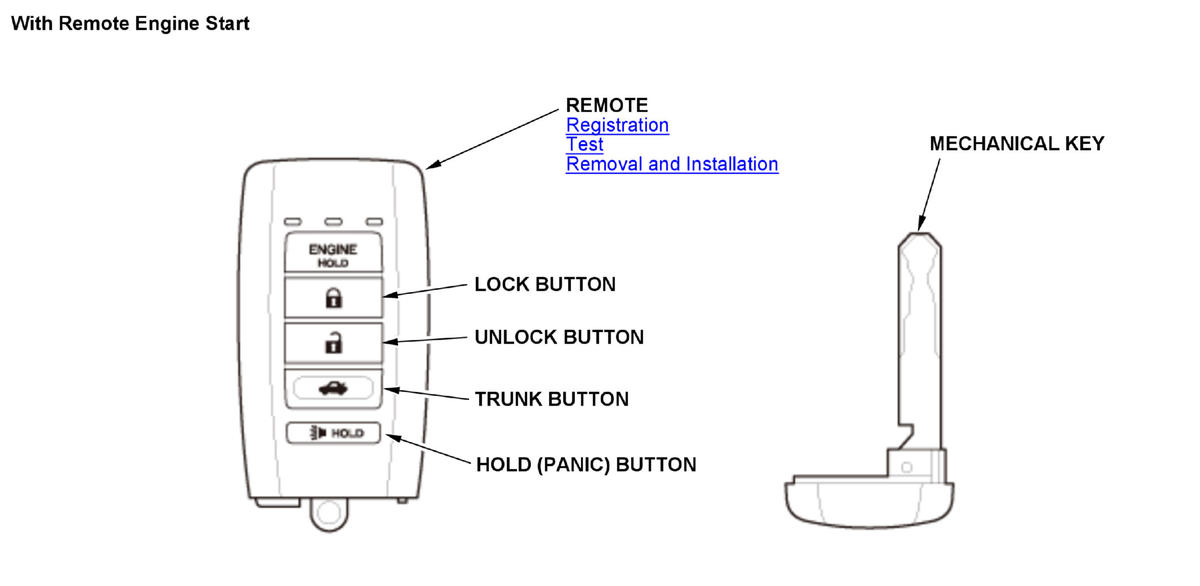 With Remote Engine Start

REMOTE
Registration
Test
Removal and Installation

MECHANICAL KEY

ENGINE
HOLD

LOCK BUTTON

UNLOCK BUTTON

TRUNK BUTTON

HOLD

HOLD (PANIC) BUTTON