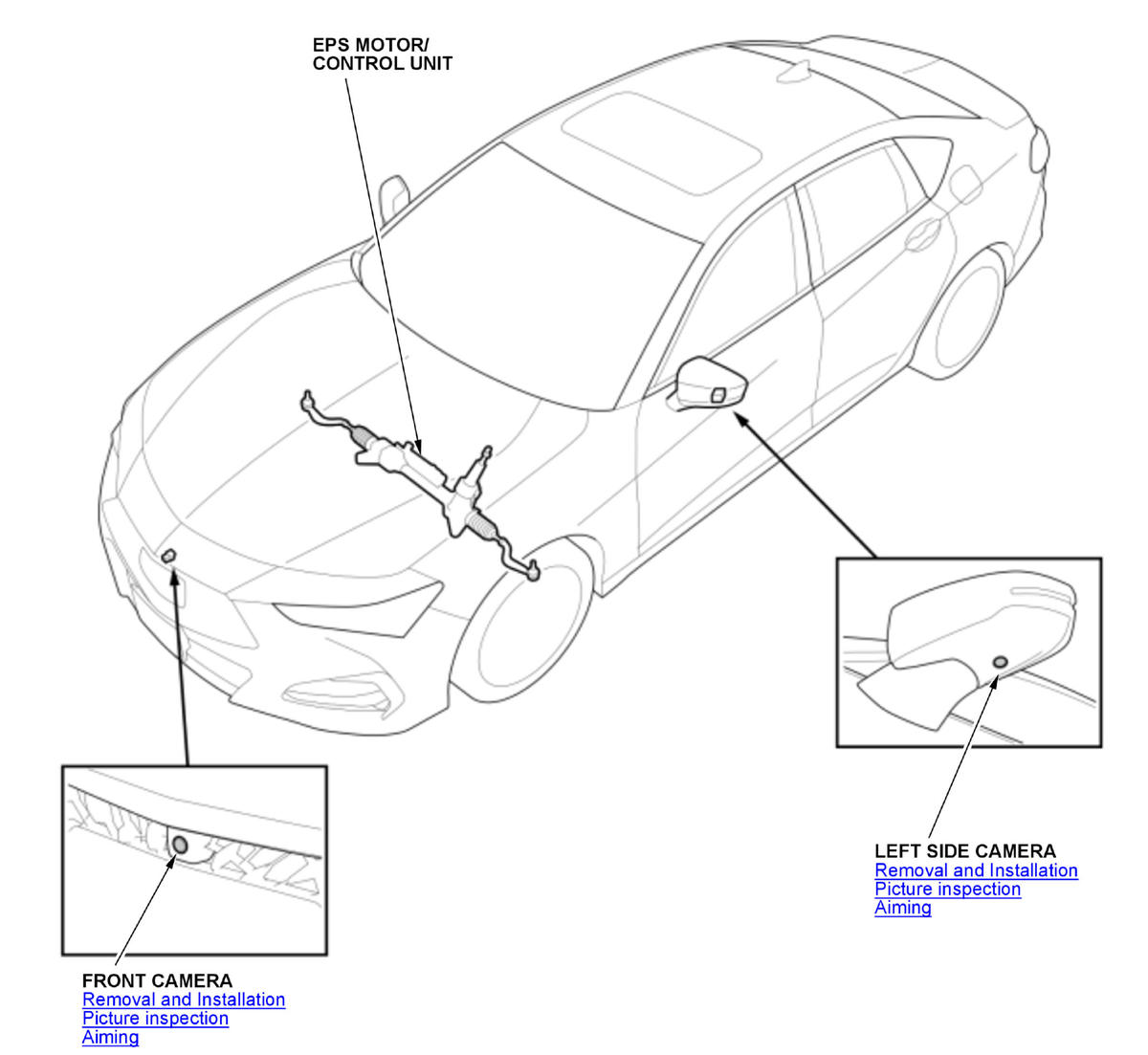 EPS MOTOR/
CONTROL UNIT

LEFT SIDE CAMERA
Removal and Installation
Picture inspection
Aiming

FRONT CAMERA
Removal and Installation
Picture inspection
Aiming