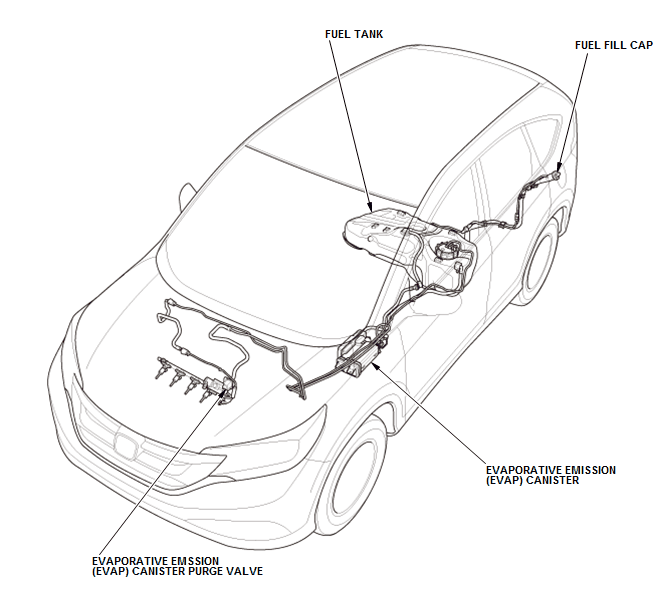 FUEL TANK

FUEL FILL CAP

EVAPORATIVE EMISSION
(EVAP) CANISTER

EVAPORATIVE EMSSION
(EVAP) CANISTER PURGE VALVE