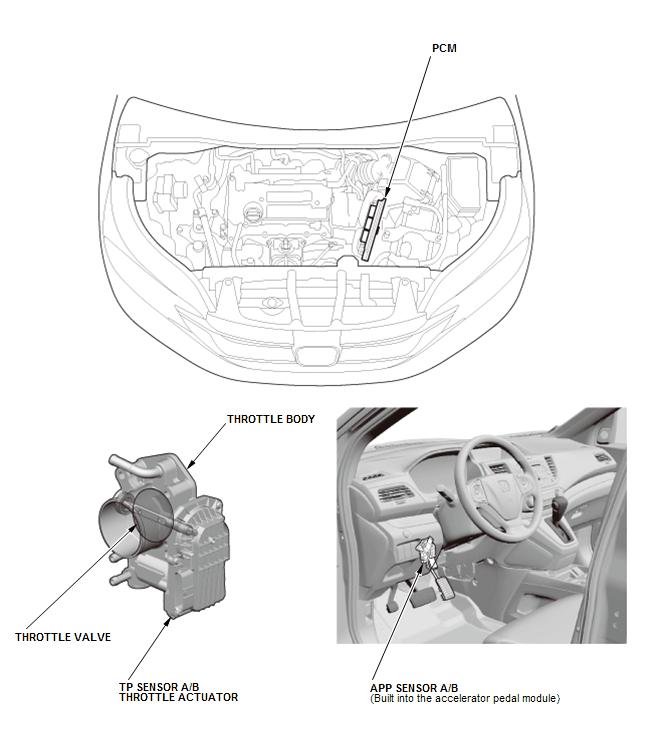 PCM

THROTTLE BODY

THROTTLE VALVE

TP SENSOR A/B
THROTTLE ACTUATOR

APP SENSOR A/B
(Built into the accelerator pedal module)