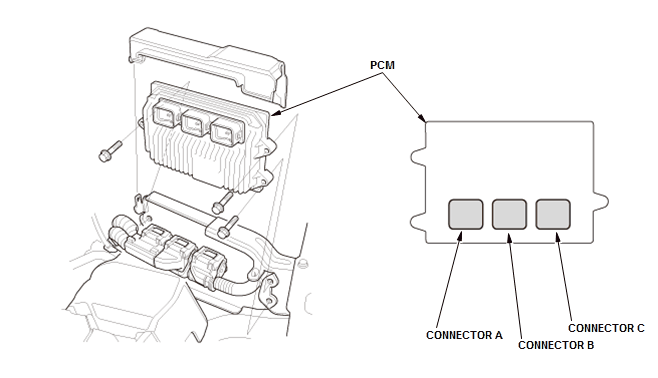 PCM

CONNECTOR A

CONNECTOR B

CONNECTOR C