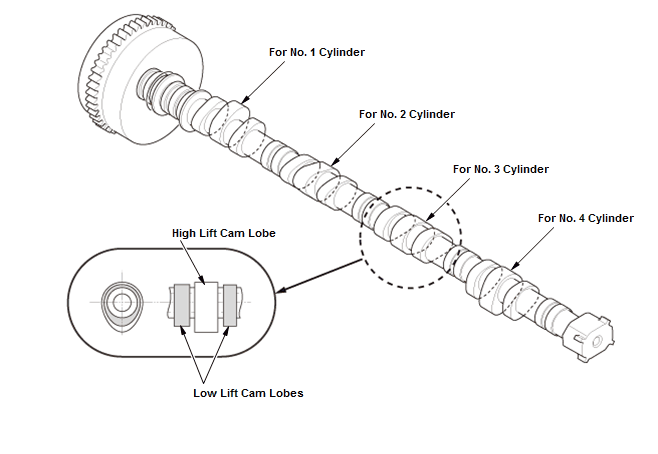 For No. 1 Cylinder

For No. 2 Cylinder

For No. 3 Cylinder

For No. 4 Cylinder

High Lift Cam Lobe

Low Lift Cam Lobes