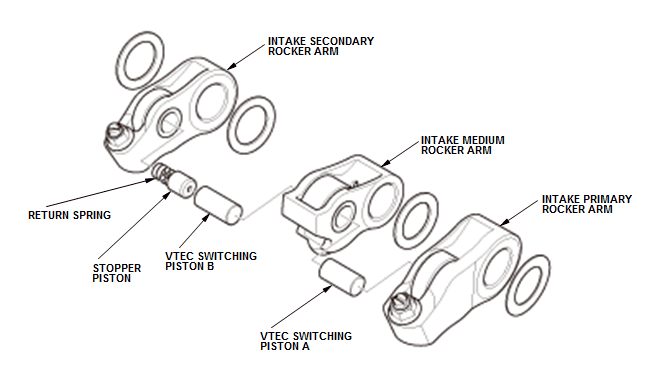 INTAKE SECONDARY ROCKER ARM

INTAKE MEDIUM ROCKER ARM

INTAKE PRIMARY ROCKER ARM

RETURN SPRING

STOPPER PISTON

VTEC SWITCHING PISTON B

VTEC SWITCHING PISTON A