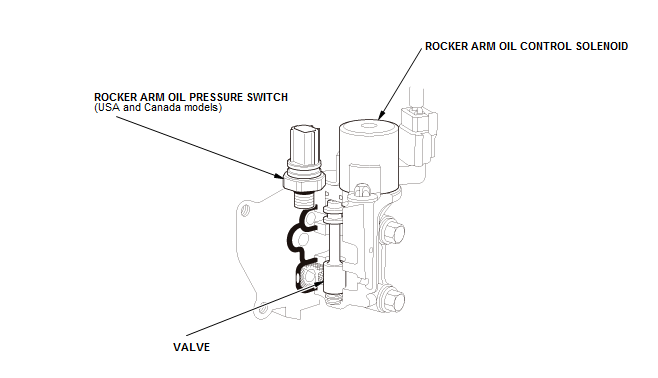 ROCKER ARM OIL CONTROL SOLENOID

ROCKER ARM OIL PRESSURE SWITCH
(USA and Canada models)

VALVE