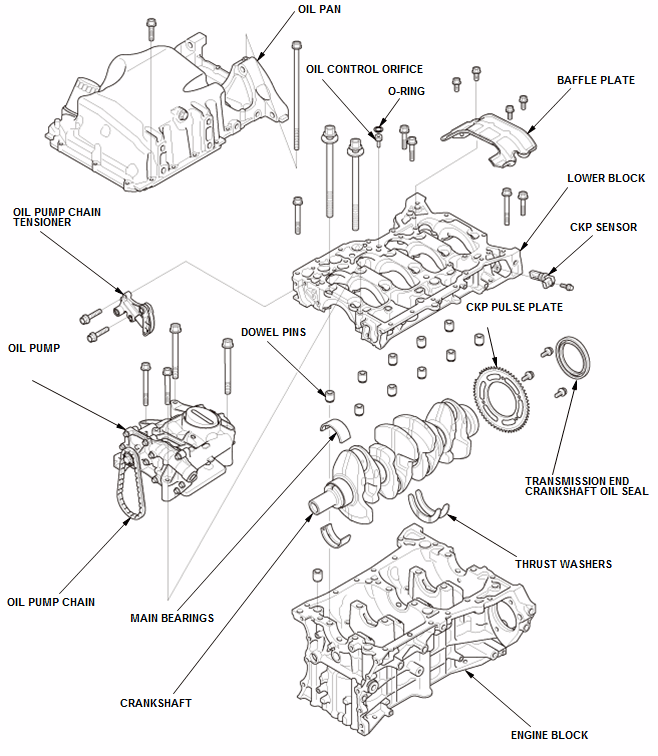 OIL PAN

OIL CONTROL ORIFICE

O-RING

BAFFLE PLATE

LOWER BLOCK

OIL PUMP CHAIN TENSIONER

CKP SENSOR

CKP PULSE PLATE

DOWEL PINS

OIL PUMP

TRANSMISSION END CRANKSHAFT OIL SEAL

THRUST WASHERS

OIL PUMP CHAIN

MAIN BEARINGS

CRANKSHAFT

ENGINE BLOCK