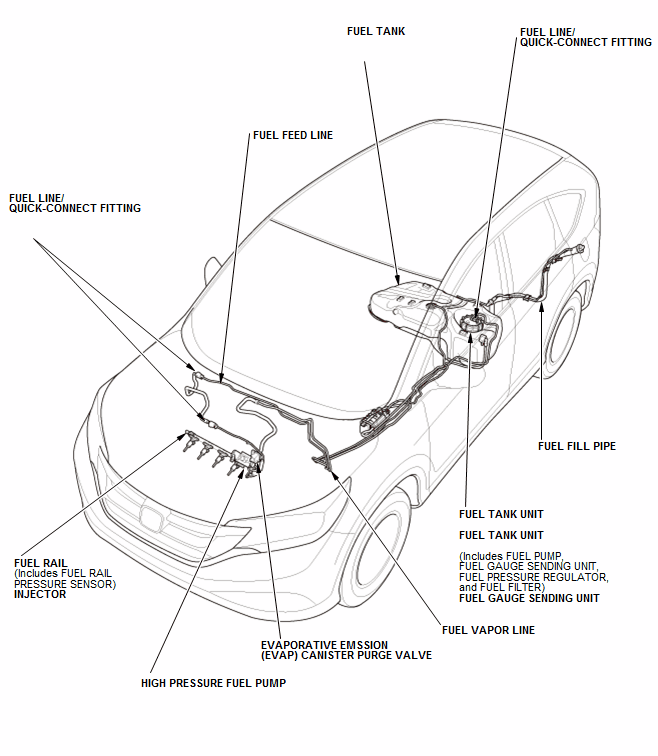 FUEL TANK

FUEL LINE/
QUICK-CONNECT FITTING

FUEL FEED LINE

FUEL LINE/
QUICK-CONNECT FITTING

FUEL FILL PIPE

FUEL TANK UNIT

FUEL TANK UNIT

(Includes FUEL PUMP, FUEL GAUGE SENDING UNIT, FUEL PRESSURE REGULATOR, and FUEL FILTER)
FUEL GAUGE SENDING UNIT

FUEL RAIL
(Includes FUEL RAIL PRESSURE SENSOR)
INJECTOR

FUEL VAPOR LINE

EVAPORATIVE EMSSION
(EVAP) CANISTER PURGE VALVE

HIGH PRESSURE FUEL PUMP