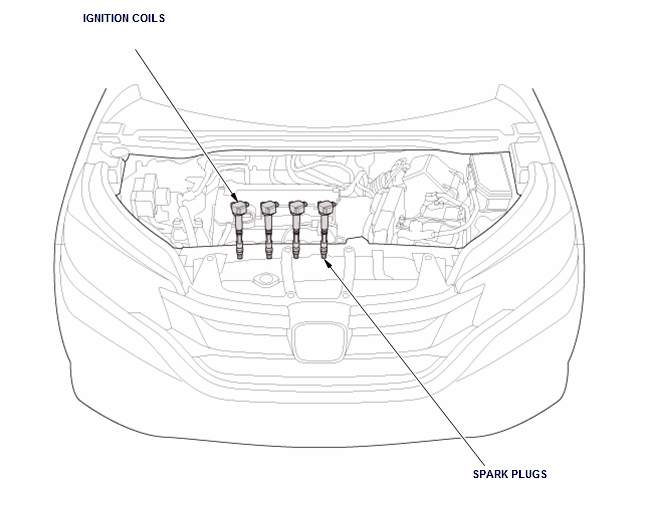 IGNITION COILS

SPARK PLUGS