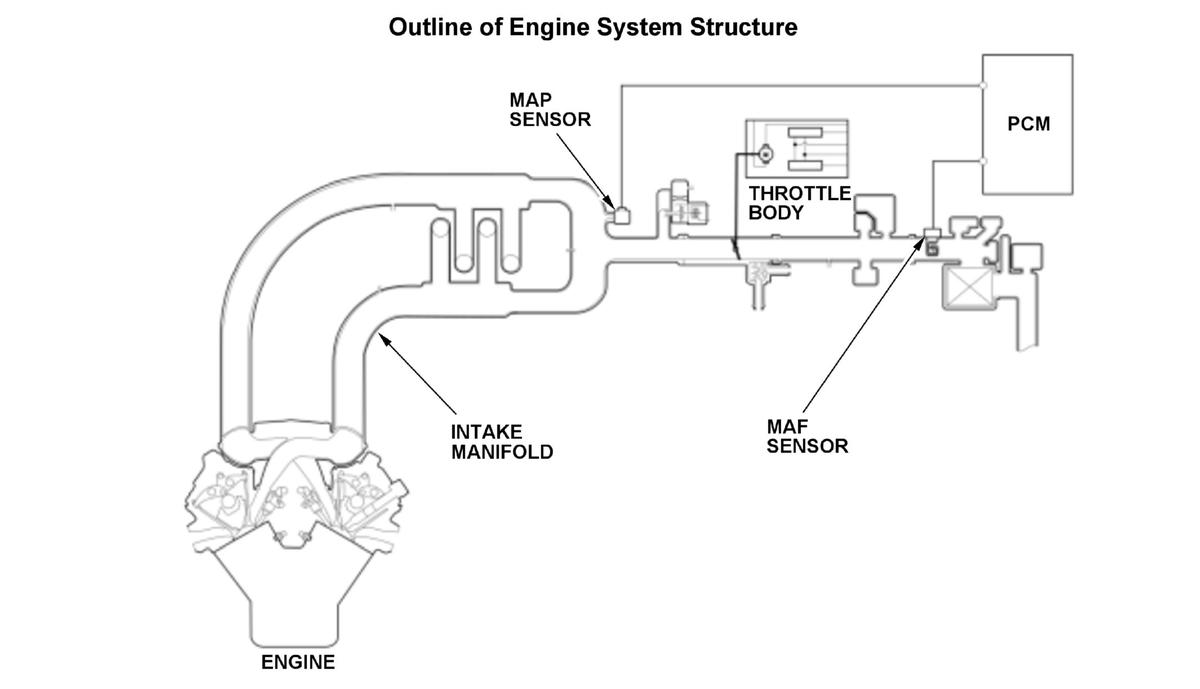 Outline of Engine System Structure

MAP SENSOR

PCM

THROTTLE BODY

INTAKE MANIFOLD

MAF SENSOR

ENGINE