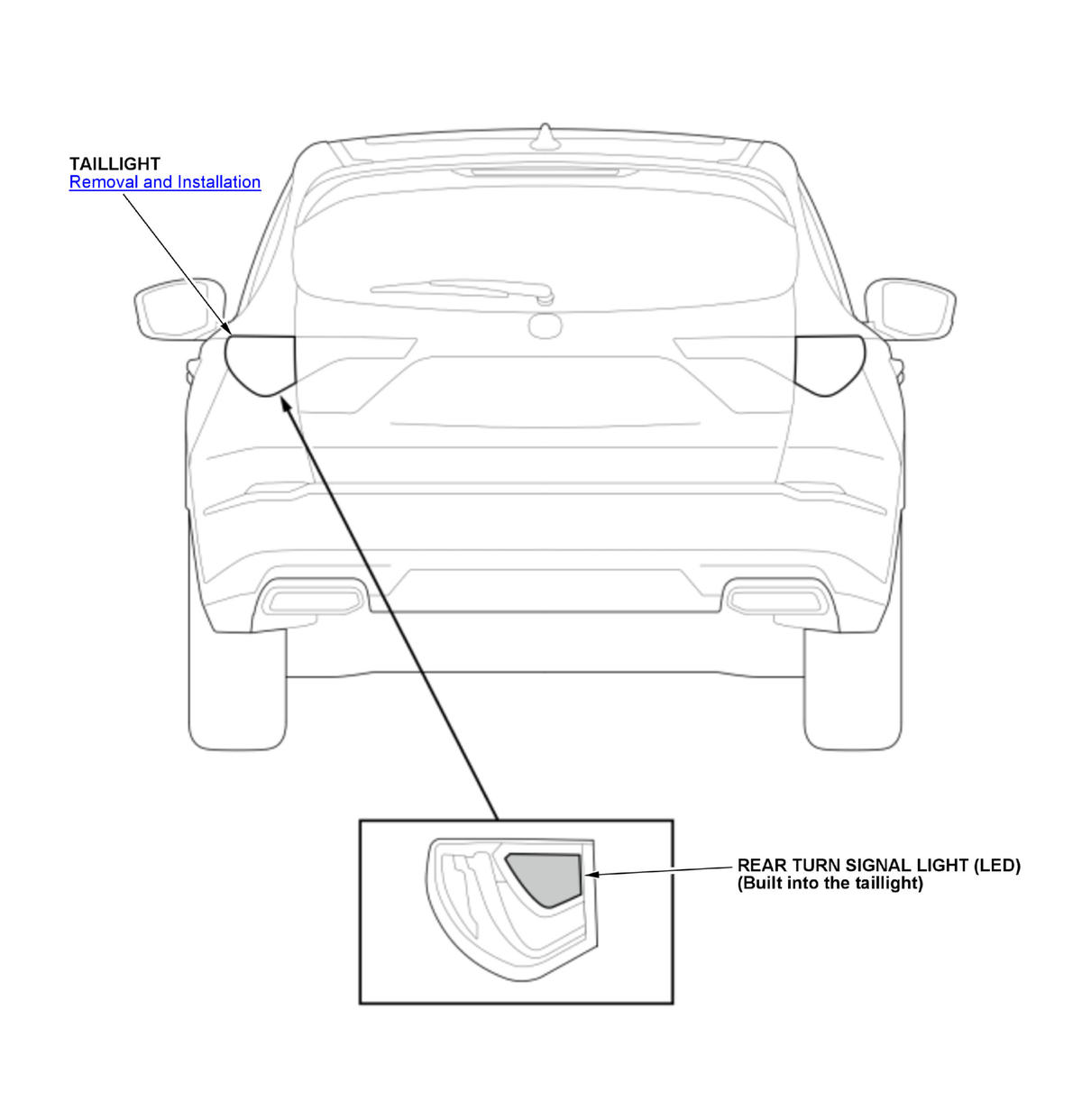 TAILLIGHT
Removal and Installation

REAR TURN SIGNAL LIGHT (LED)
(Built into the taillight)