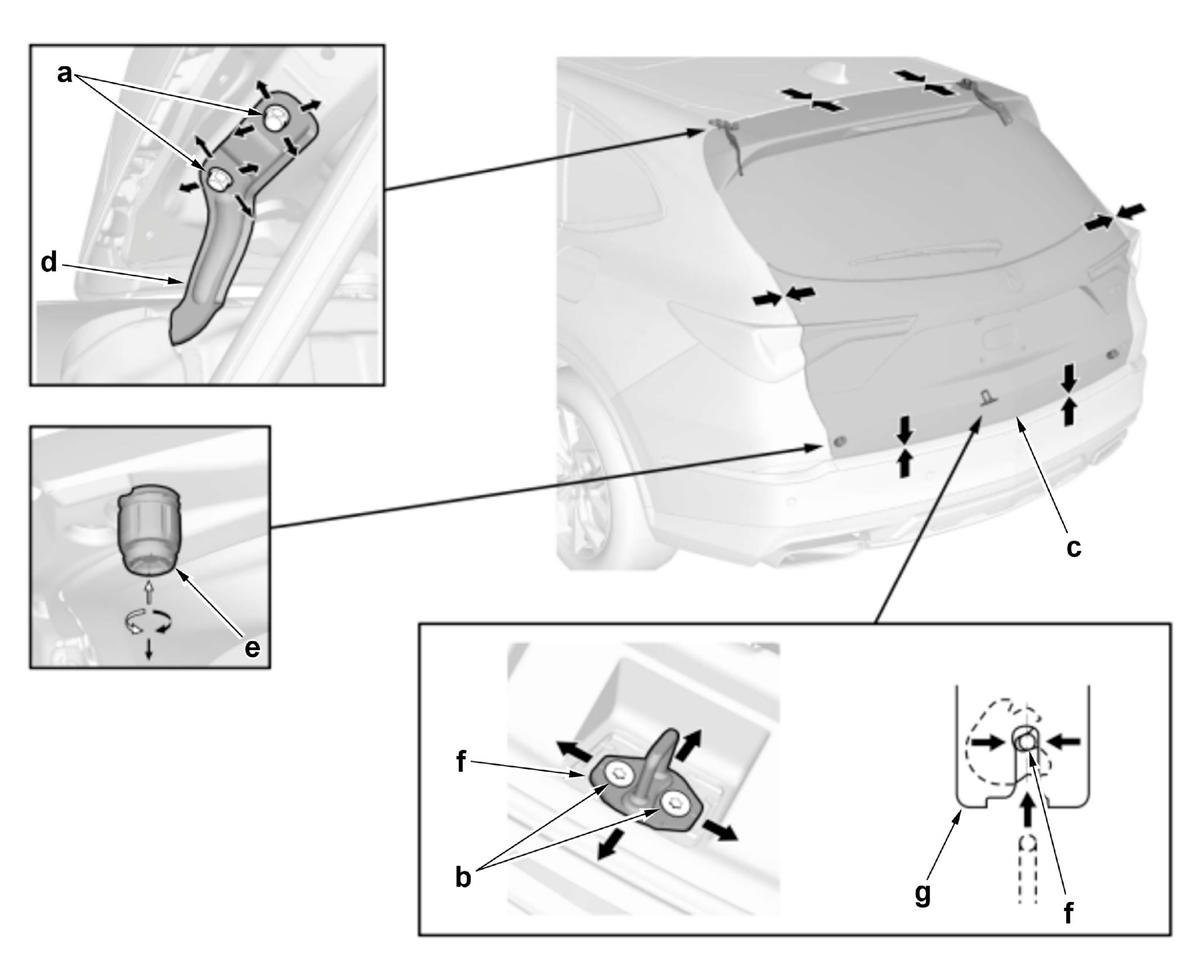 a
d
e
c
f
b
g
f