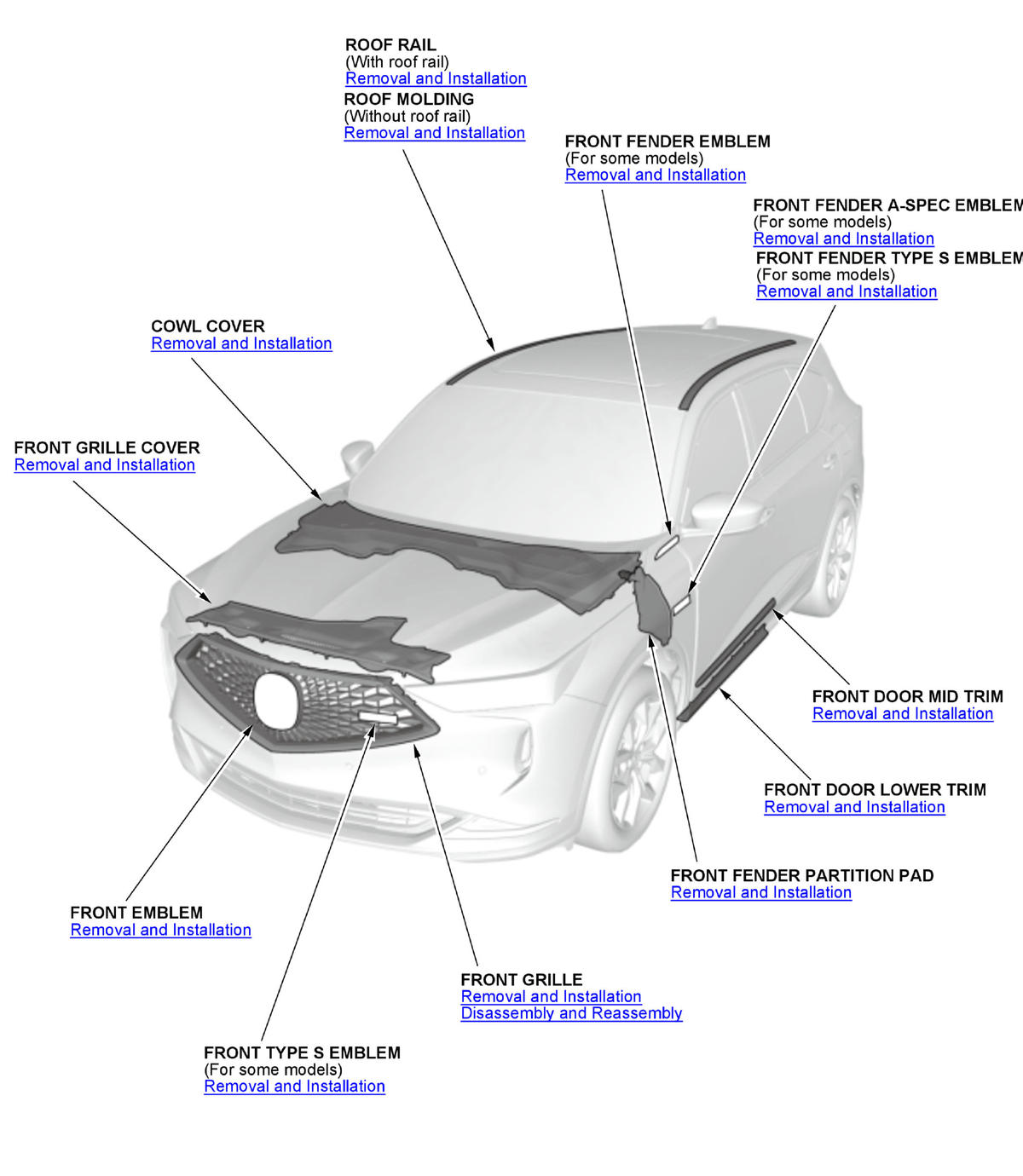 ROOF RAIL
(With roof rail)
Removal and Installation

ROOF MOLDING
(Without roof rail)
Removal and Installation

FRONT FENDER EMBLEM
(For some models)
Removal and Installation

FRONT FENDER A-SPEC EMBLEM
(For some models)
Removal and Installation

FRONT FENDER TYPE S EMBLEM
(For some models)
Removal and Installation

COWL COVER
Removal and Installation

FRONT GRILLE COVER
Removal and Installation

FRONT DOOR MID TRIM
Removal and Installation

FRONT DOOR LOWER TRIM
Removal and Installation

FRONT FENDER PARTITION PAD
Removal and Installation

FRONT EMBLEM
Removal and Installation

FRONT GRILLE
Removal and Installation
Disassembly and Reassembly

FRONT TYPE S EMBLEM
(For some models)
Removal and Installation