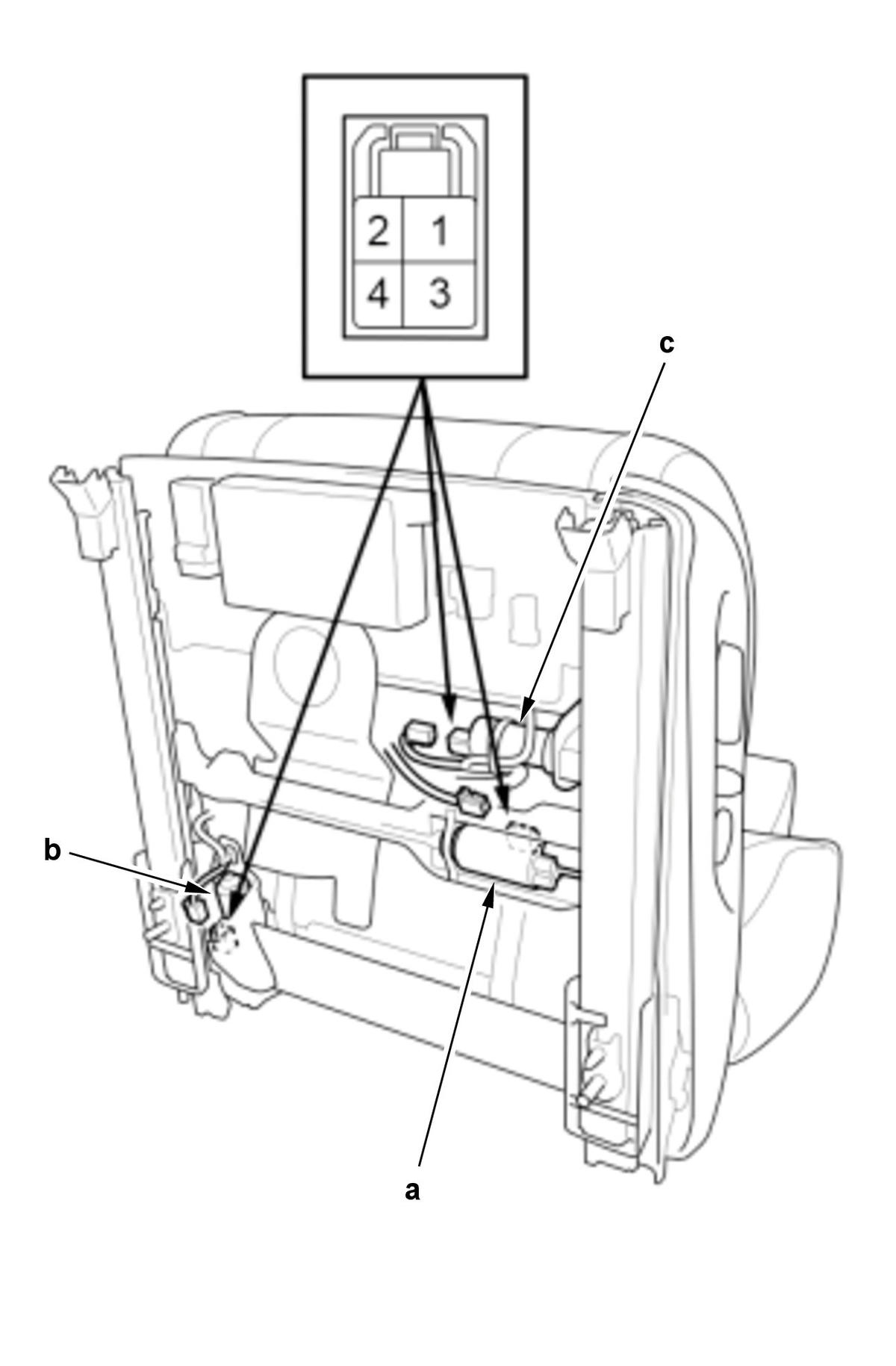 2 1
4 3
c
b
a