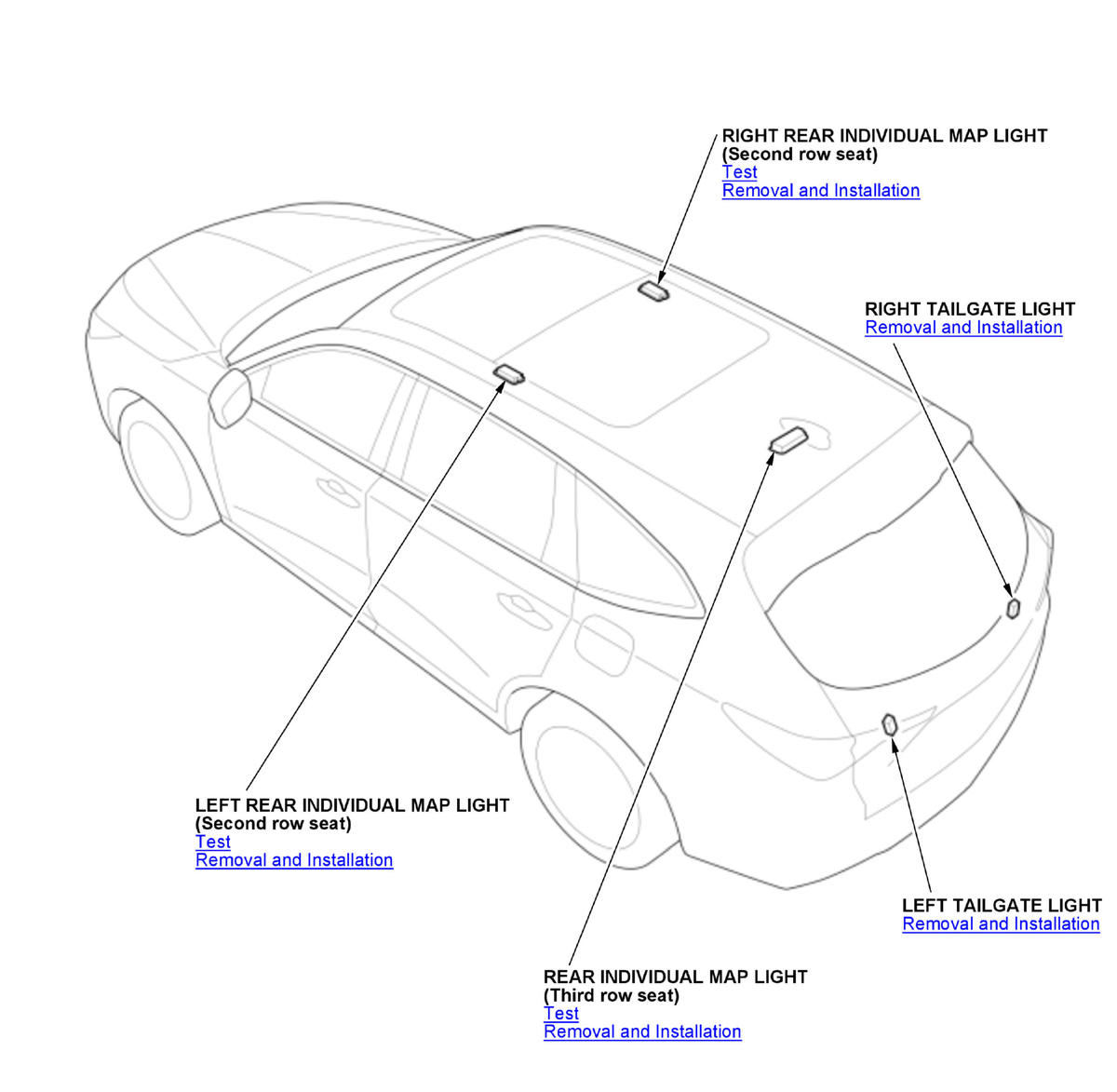 RIGHT REAR INDIVIDUAL MAP LIGHT
(Second row seat)
Test
Removal and Installation

RIGHT TAILGATE LIGHT
Removal and Installation

LEFT REAR INDIVIDUAL MAP LIGHT
(Second row seat)
Test
Removal and Installation

LEFT TAILGATE LIGHT
Removal and Installation

REAR INDIVIDUAL MAP LIGHT
(Third row seat)
Test
Removal and Installation