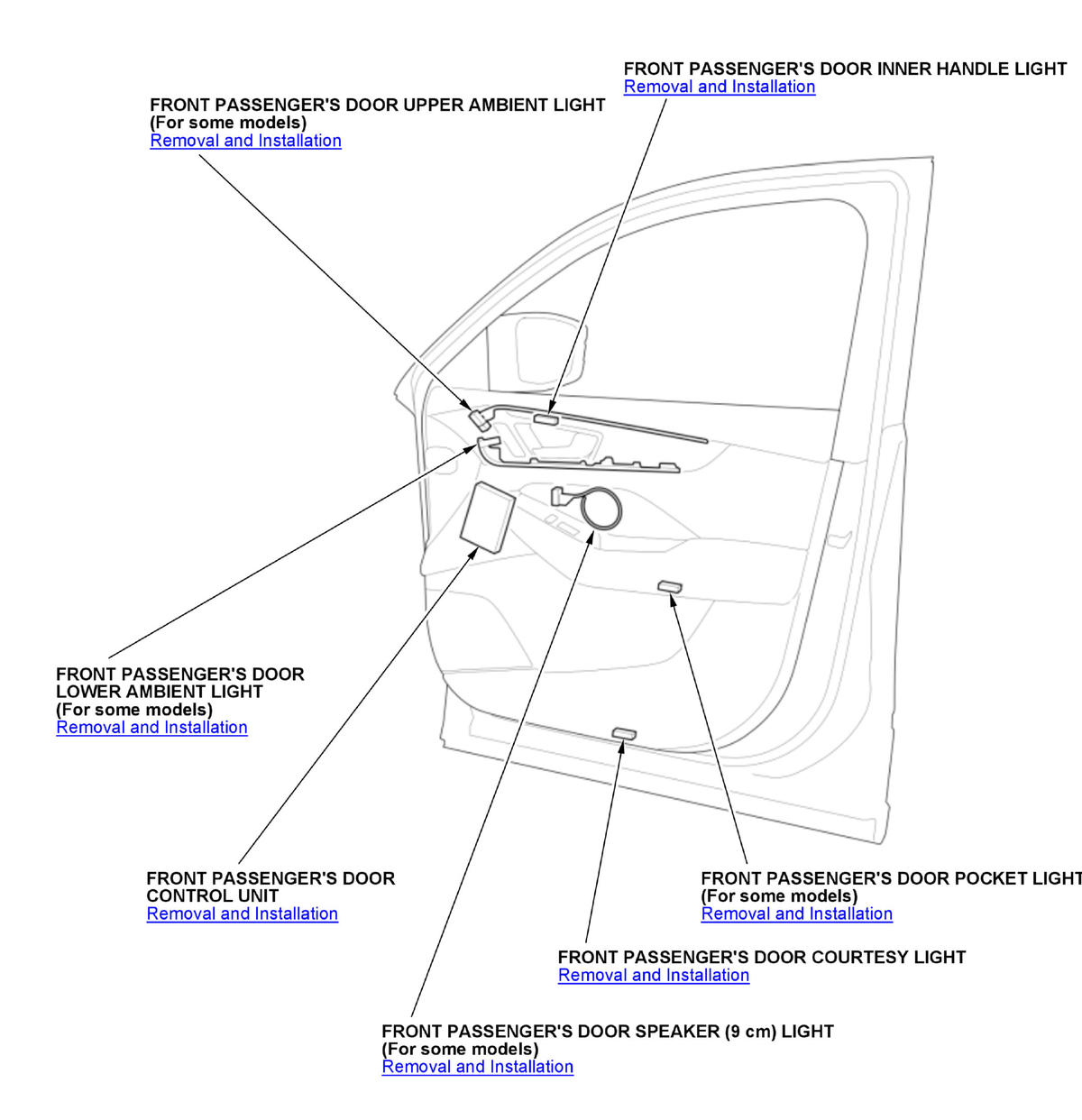 FRONT PASSENGER'S DOOR INNER HANDLE LIGHT
Removal and Installation

FRONT PASSENGER'S DOOR UPPER AMBIENT LIGHT
(For some models)
Removal and Installation

FRONT PASSENGER'S DOOR
LOWER AMBIENT LIGHT
(For some models)
Removal and Installation

FRONT PASSENGER'S DOOR
CONTROL UNIT
Removal and Installation

FRONT PASSENGER'S DOOR POCKET LIGHT
(For some models)
Removal and Installation

FRONT PASSENGER'S DOOR COURTESY LIGHT
Removal and Installation

FRONT PASSENGER'S DOOR SPEAKER (9 cm) LIGHT
(For some models)
Removal and Installation