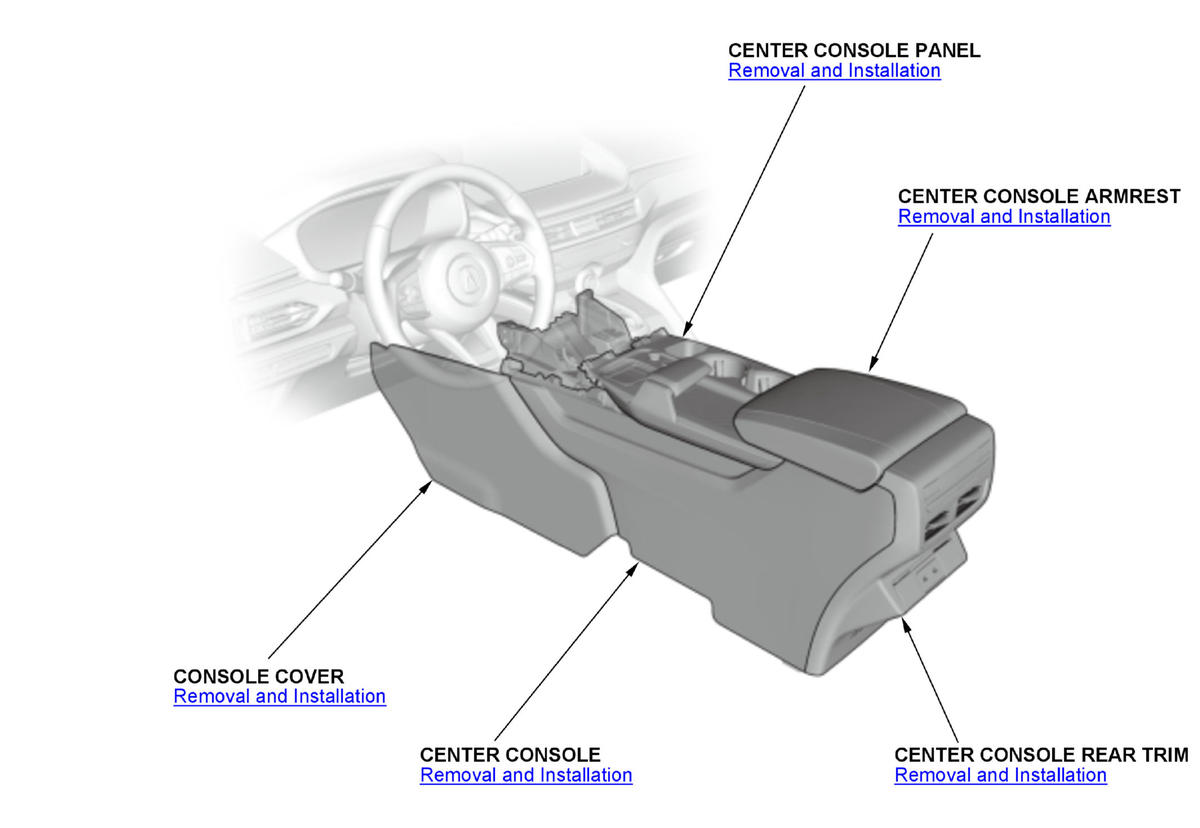 CENTER CONSOLE PANEL
Removal and Installation

CENTER CONSOLE ARMREST
Removal and Installation

CONSOLE COVER
Removal and Installation

CENTER CONSOLE
Removal and Installation

CENTER CONSOLE REAR TRIM
Removal and Installation