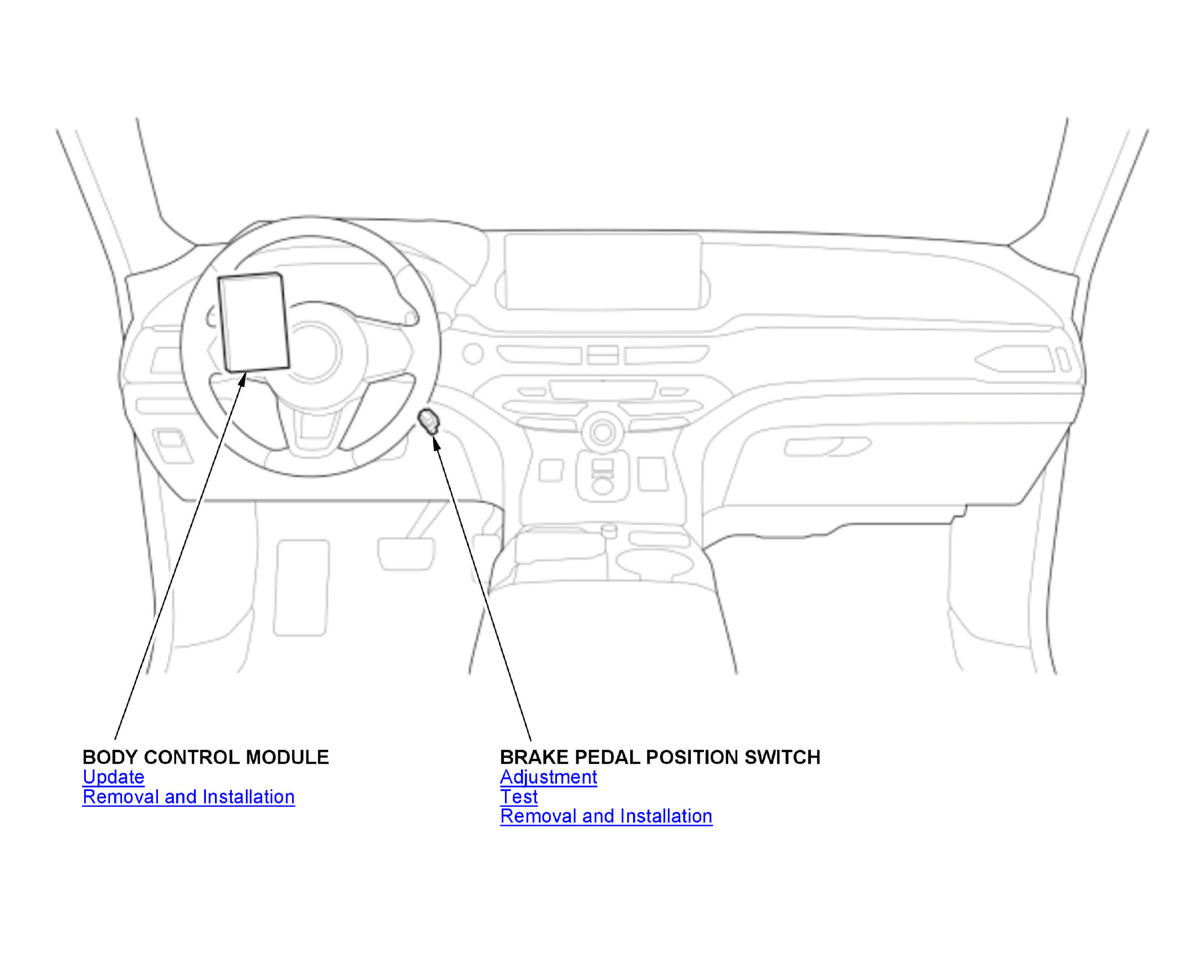 BODY CONTROL MODULE
Update
Removal and Installation

BRAKE PEDAL POSITION SWITCH
Adjustment
Test
Removal and Installation