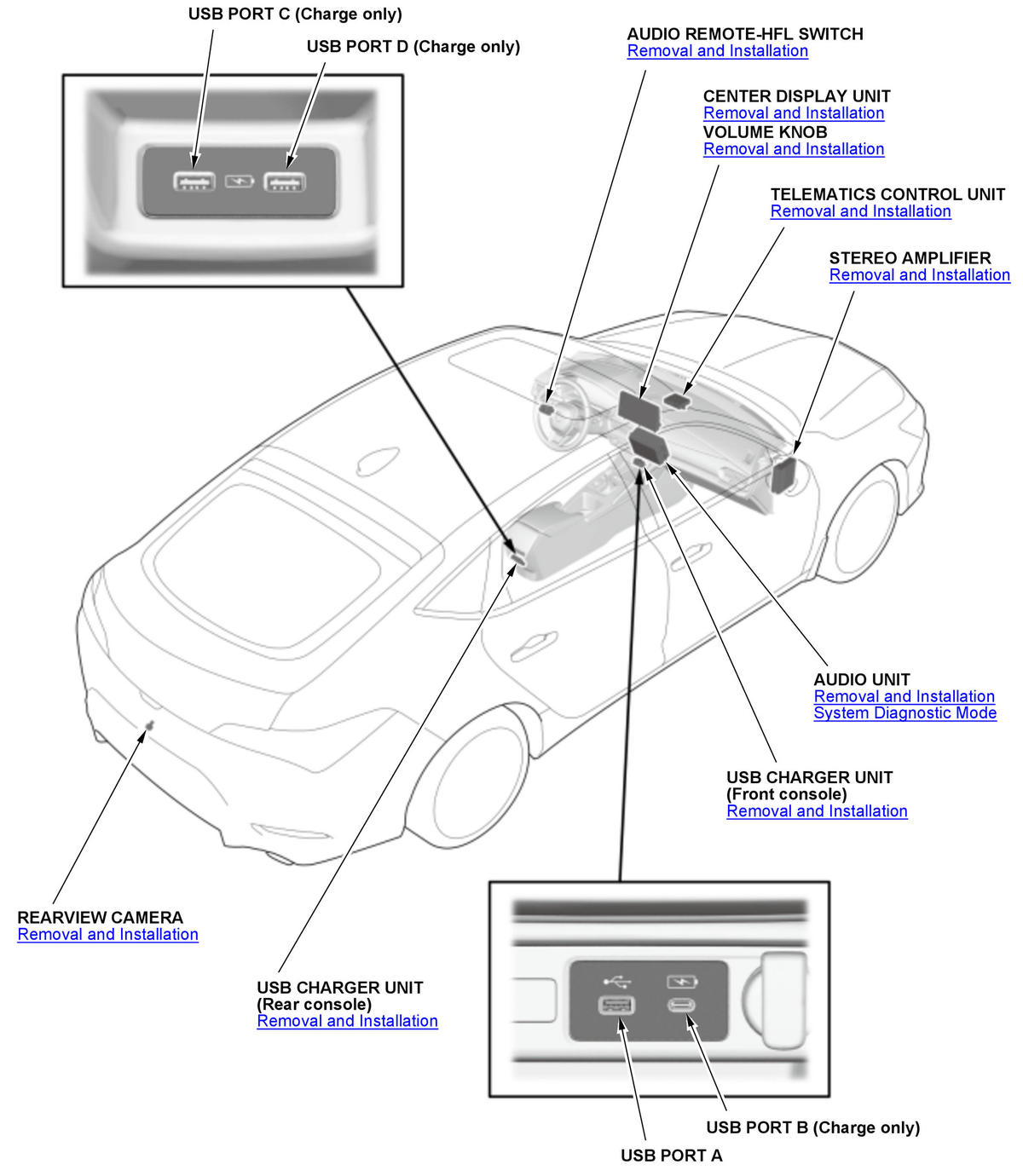 USB PORT C (Charge only)

USB PORT D (Charge only)

AUDIO REMOTE-HFL SWITCH
Removal and Installation

CENTER DISPLAY UNIT
Removal and Installation
VOLUME KNOB
Removal and Installation

TELEMATICS CONTROL UNIT
Removal and Installation

STEREO AMPLIFIER
Removal and Installation

AUDIO UNIT
Removal and Installation
System Diagnostic Mode

USB CHARGER UNIT
(Front console)
Removal and Installation

REARVIEW CAMERA
Removal and Installation

USB CHARGER UNIT
(Rear console)
Removal and Installation

USB PORT B (Charge only)

USB PORT A