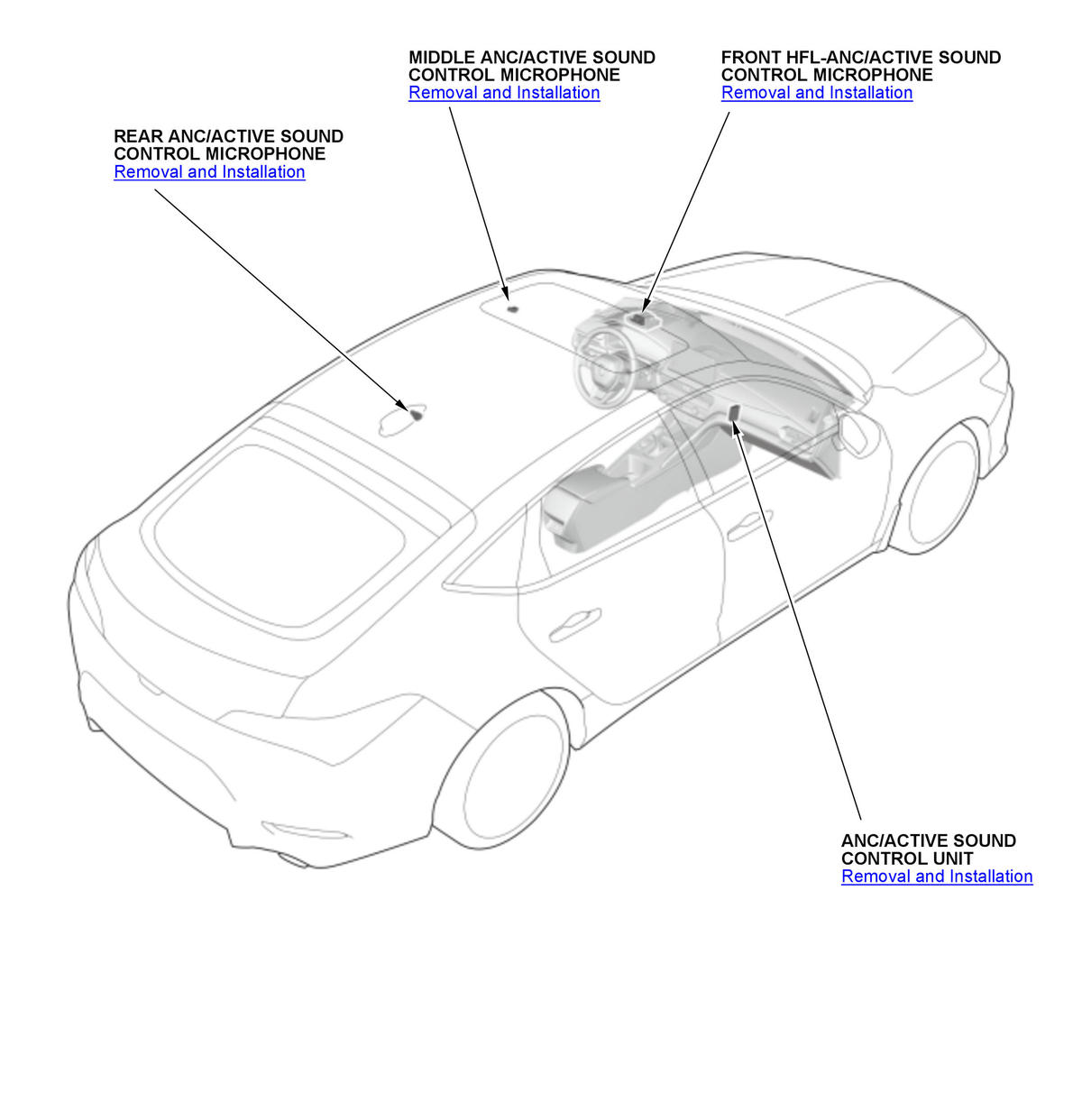 MIDDLE ANC/ACTIVE SOUND CONTROL MICROPHONE
Removal and Installation

FRONT HFL-ANC/ACTIVE SOUND CONTROL MICROPHONE
Removal and Installation

REAR ANC/ACTIVE SOUND CONTROL MICROPHONE
Removal and Installation

ANC/ACTIVE SOUND CONTROL UNIT
Removal and Installation