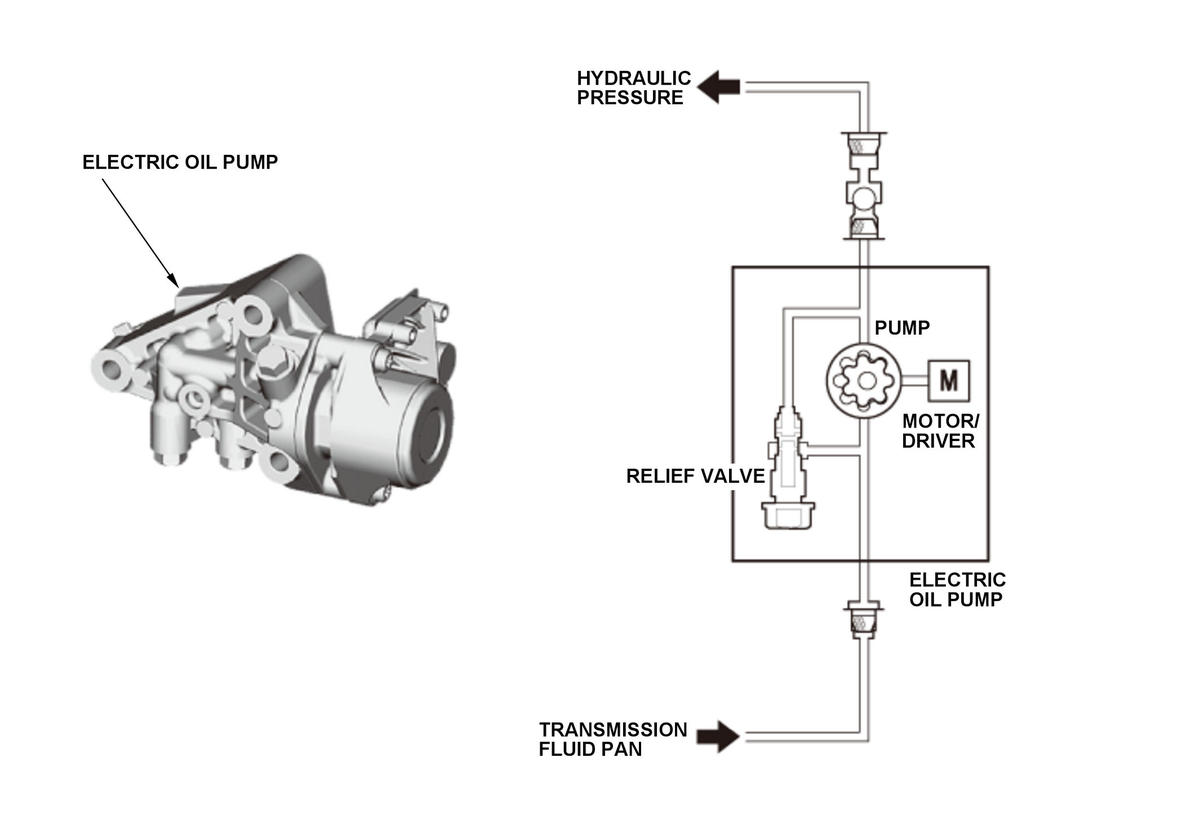 ELECTRIC OIL PUMP

HYDRAULIC PRESSURE

PUMP

M

MOTOR/ DRIVER

RELIEF VALVE

ELECTRIC OIL PUMP

TRANSMISSION FLUID PAN