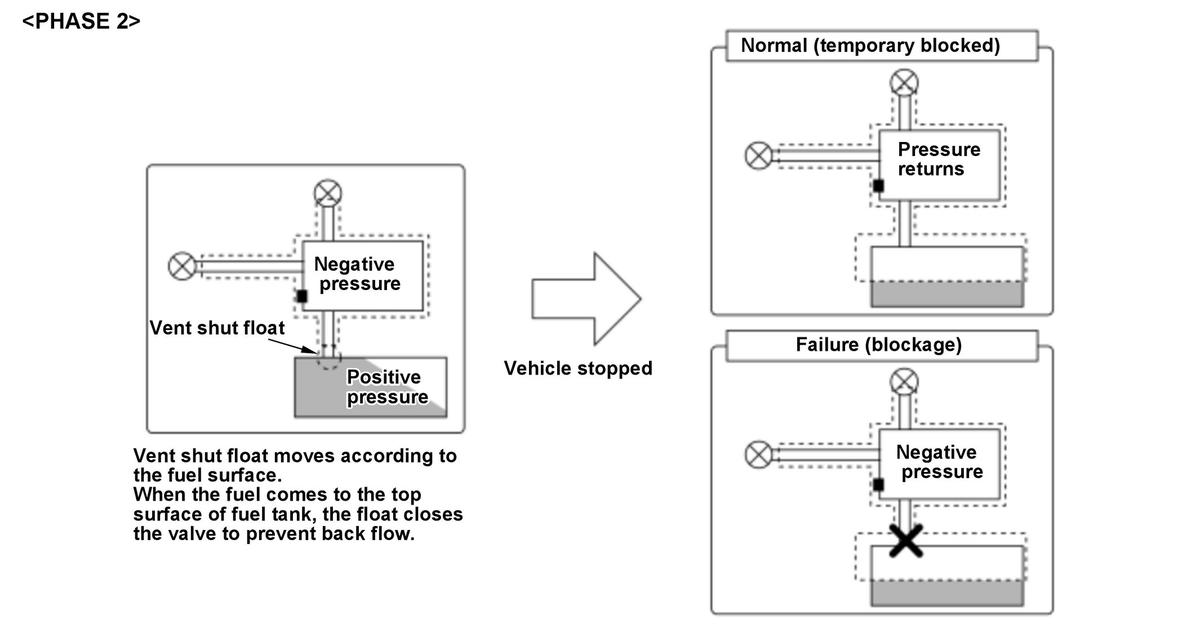 <PHASE 2>

Negative pressure

Vent shut float

Positive pressure

Vent shut float moves according to the fuel surface.
When the fuel comes to the top surface of fuel tank, the float closes the valve to prevent back flow.

Vehicle stopped

Normal (temporary blocked)

Pressure returns

Failure (blockage)

Negative pressure