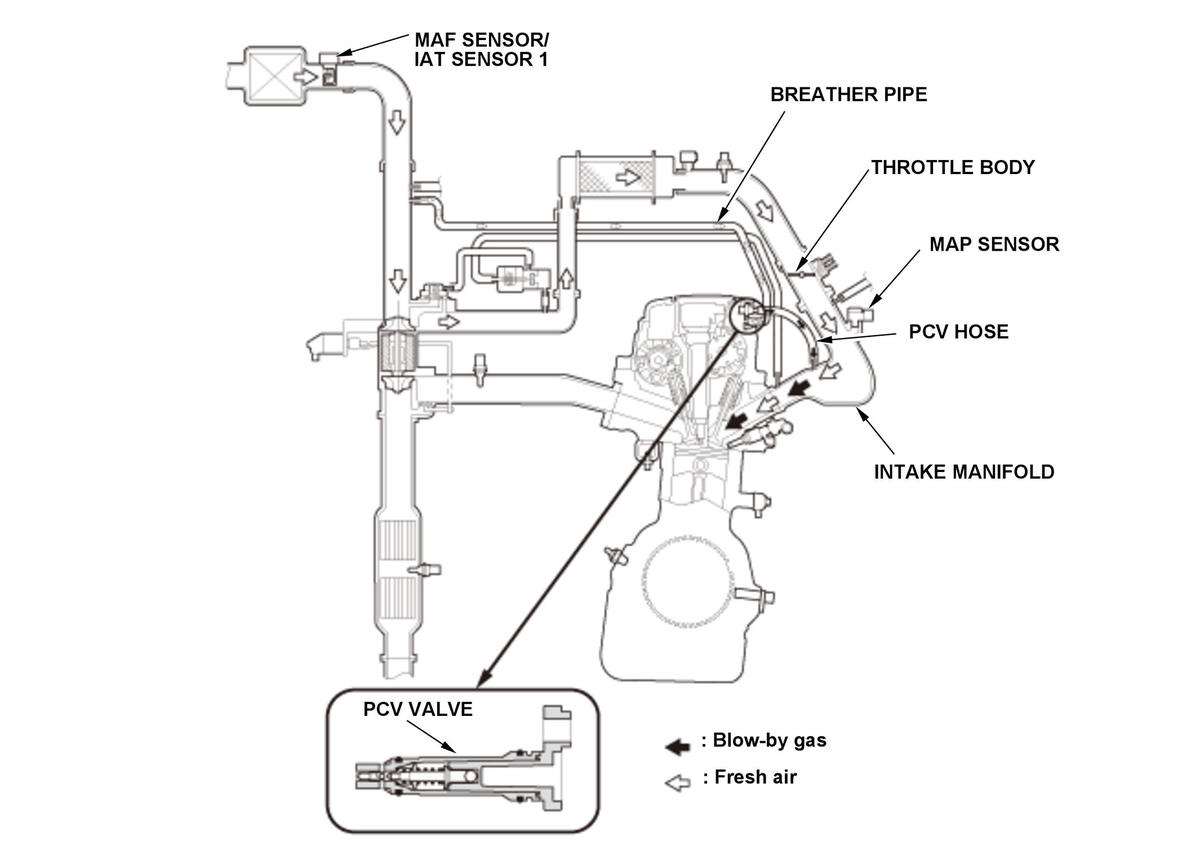 MAF SENSOR/
IAT SENSOR 1

BREATHER PIPE

THROTTLE BODY

MAP SENSOR

PCV HOSE

INTAKE MANIFOLD

PCV VALVE

: Blow-by gas

: Fresh air