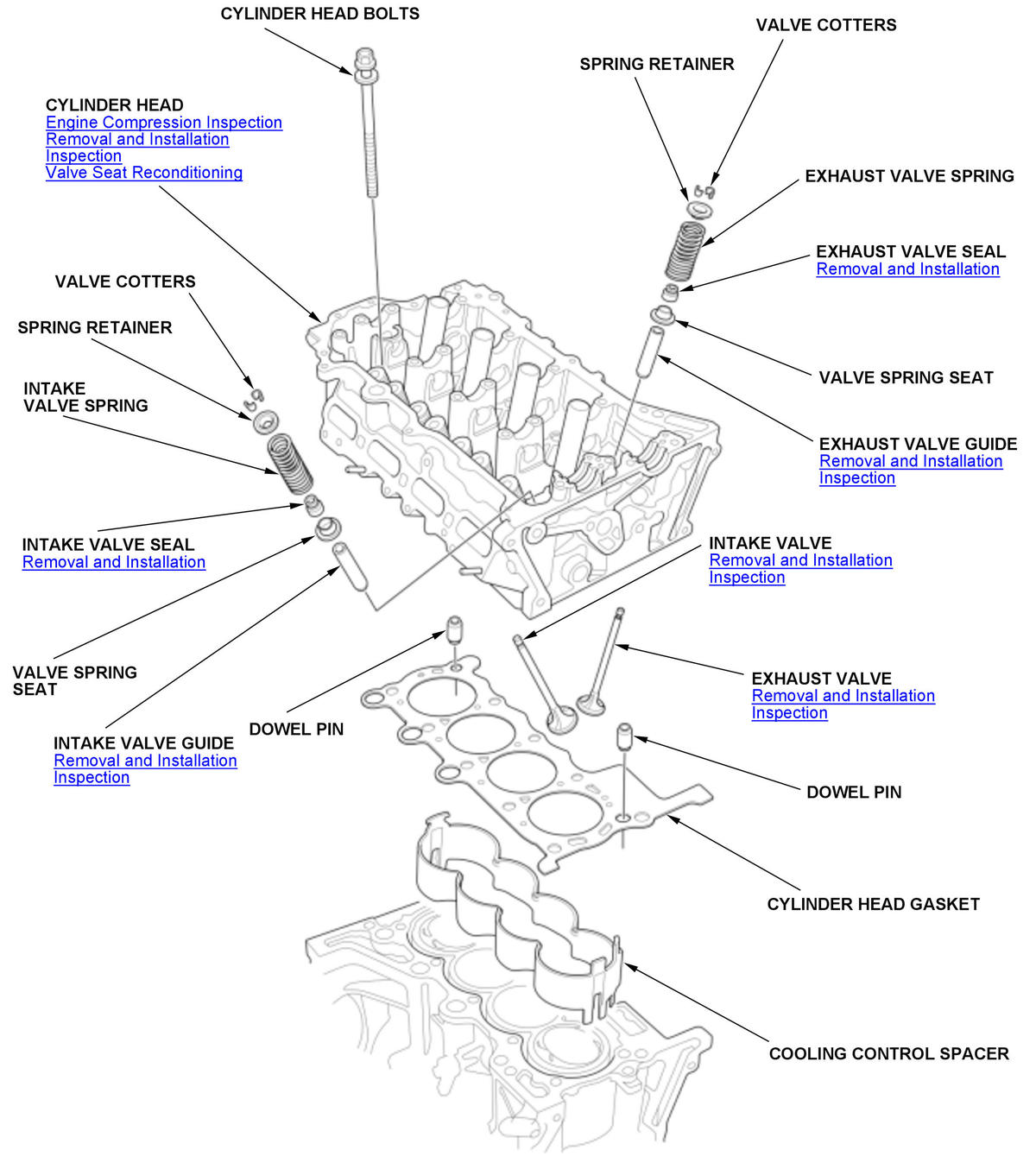 CYLINDER HEAD BOLTS

VALVE COTTERS

SPRING RETAINER

CYLINDER HEAD
Engine Compression Inspection
Removal and Installation
Inspection
Valve Seat Reconditioning

EXHAUST VALVE SPRING

EXHAUST VALVE SEAL
Removal and Installation

VALVE COTTERS

SPRING RETAINER

VALVE SPRING SEAT

INTAKE
VALVE SPRING

EXHAUST VALVE GUIDE
Removal and Installation
Inspection

INTAKE VALVE SEAL
Removal and Installation

INTAKE VALVE
Removal and Installation
Inspection

VALVE SPRING
SEAT

EXHAUST VALVE
Removal and Installation
Inspection

DOWEL PIN

INTAKE VALVE GUIDE
Removal and Installation
Inspection

DOWEL PIN

CYLINDER HEAD GASKET

COOLING CONTROL SPACER