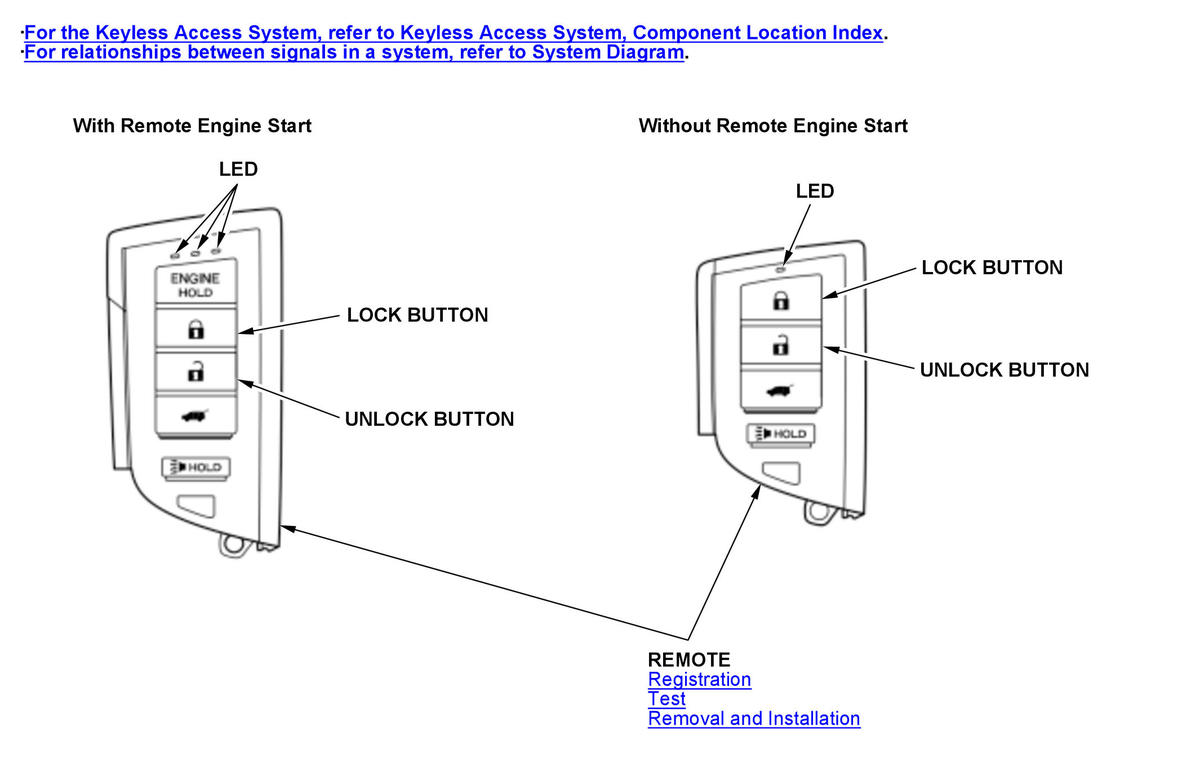 ·For the Keyless Access System, refer to Keyless Access System, Component Location Index.
·For relationships between signals in a system, refer to System Diagram.

With Remote Engine Start

LED

ENGINE HOLD

LOCK BUTTON

UNLOCK BUTTON

HOLD

Without Remote Engine Start

LED

LOCK BUTTON

UNLOCK BUTTON

HOLD

REMOTE
Registration
Test
Removal and Installation