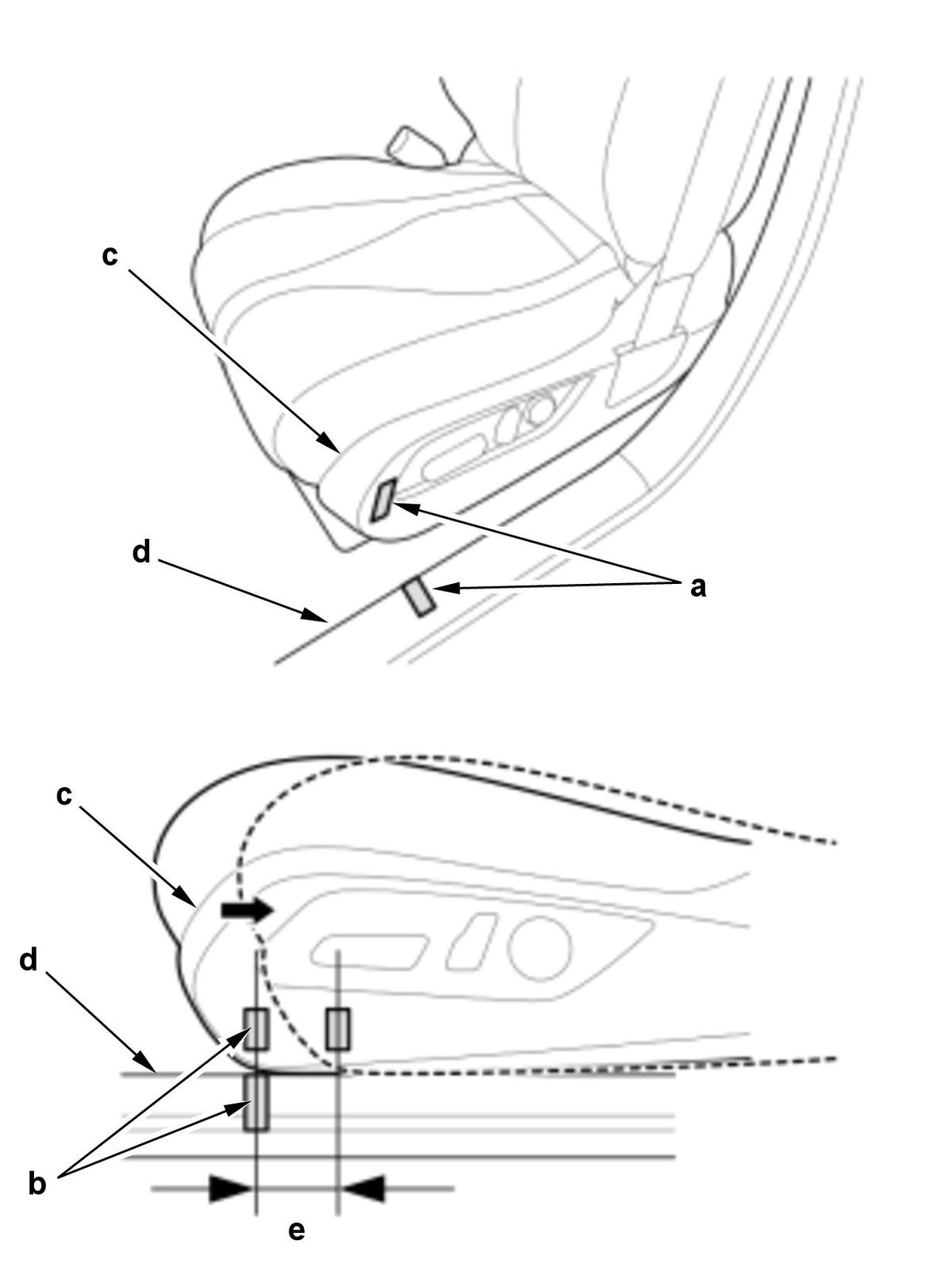 c
d
a
c
d
b
e