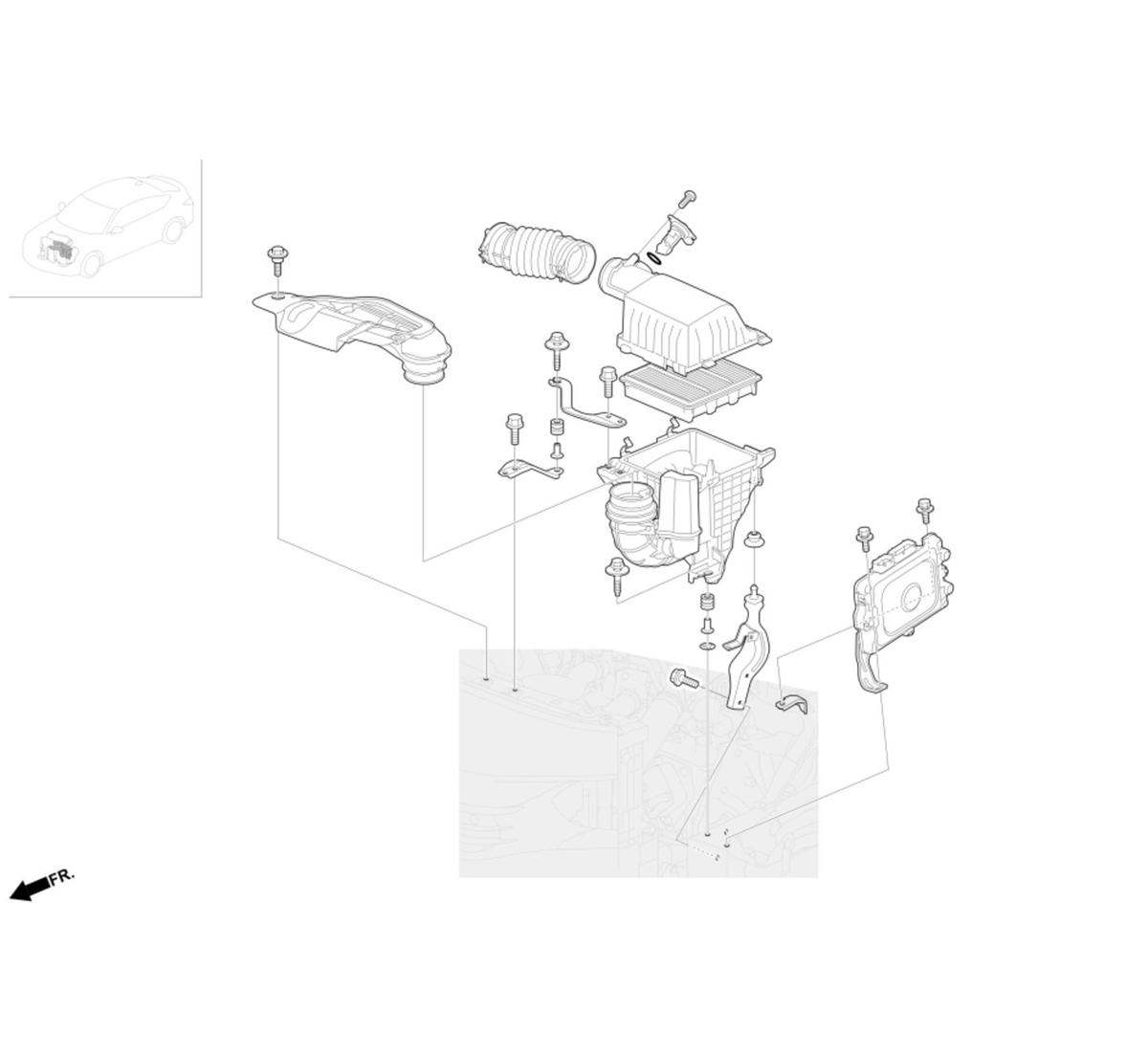 FR.