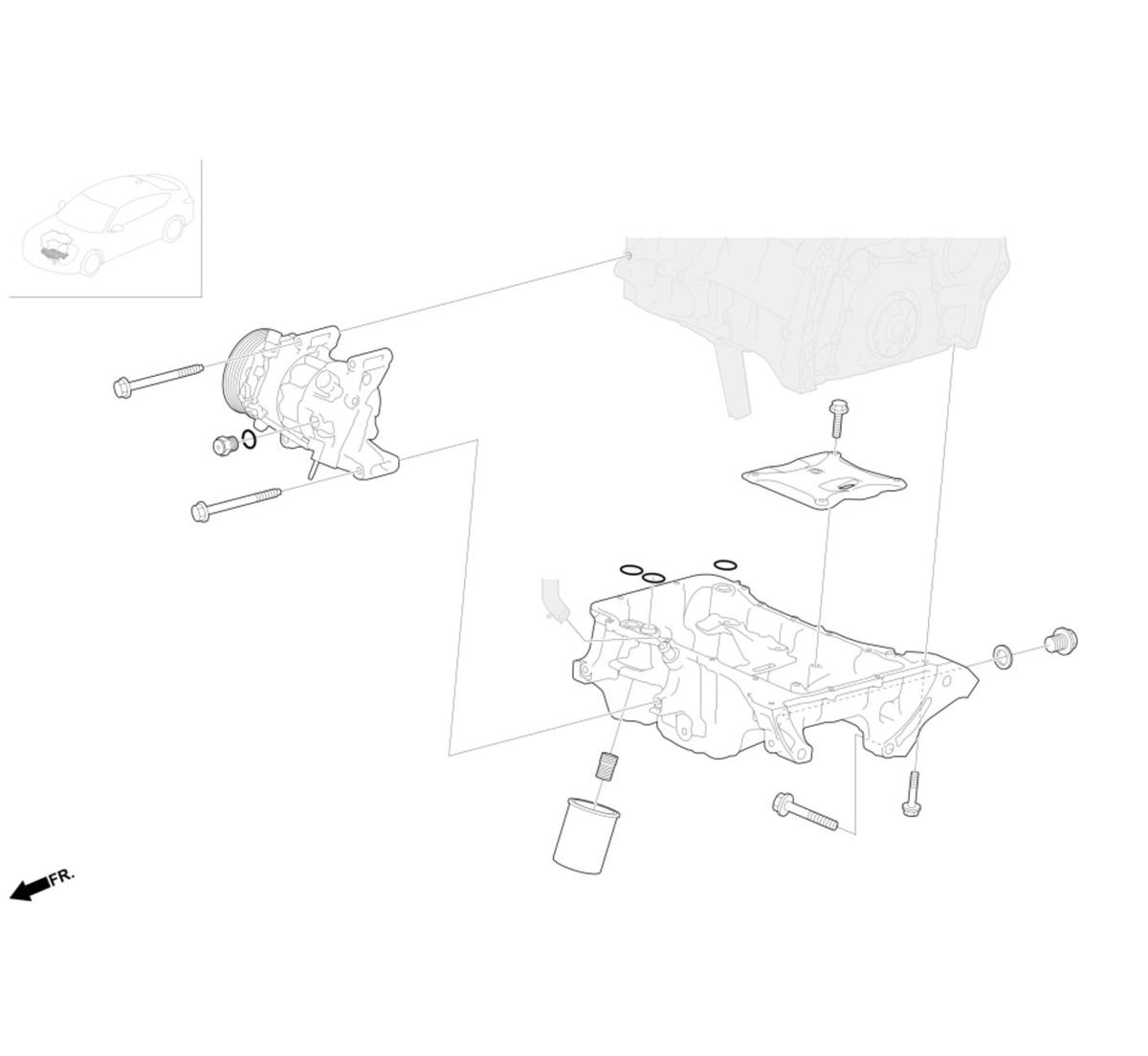 FR.