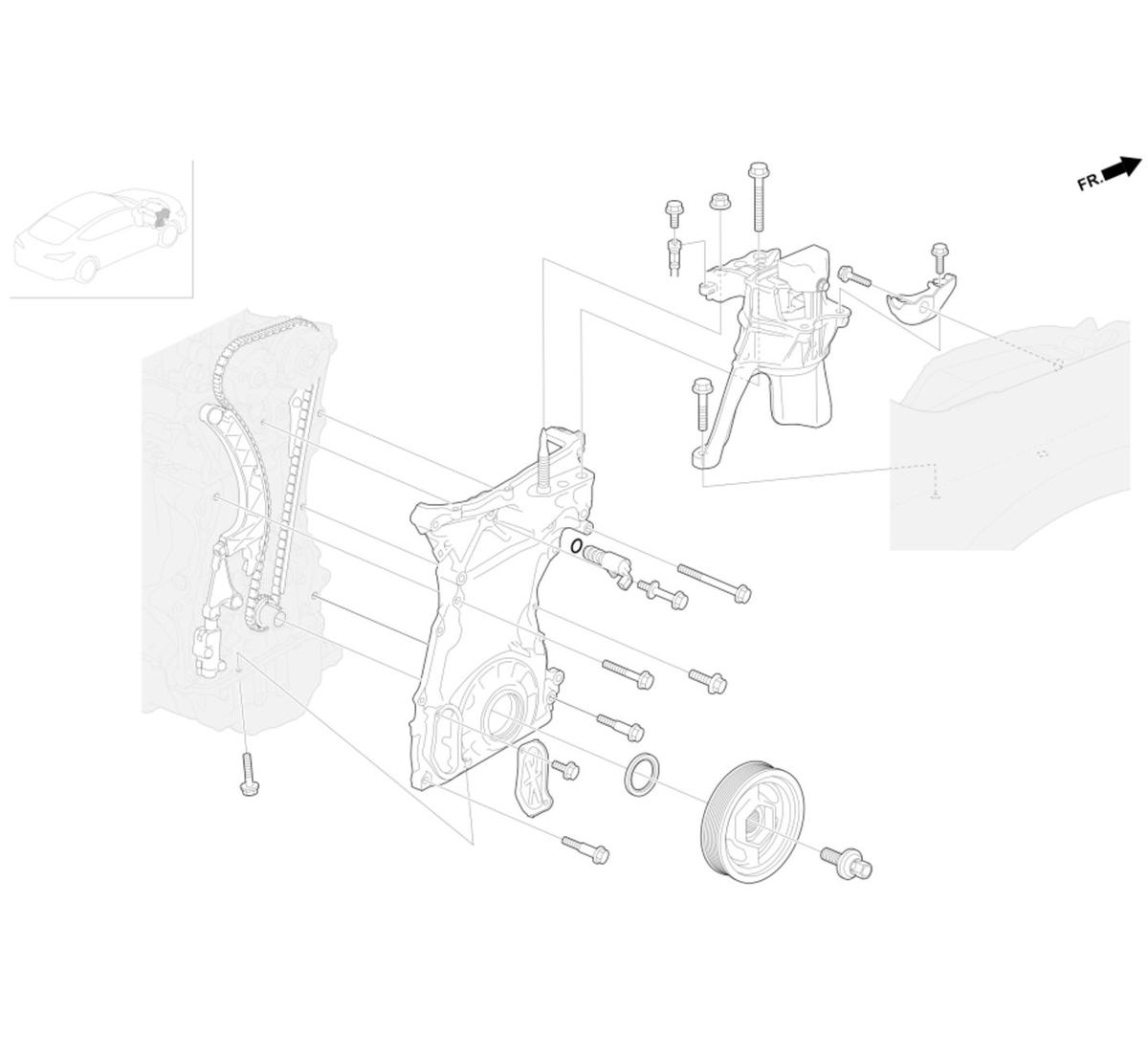 FR.