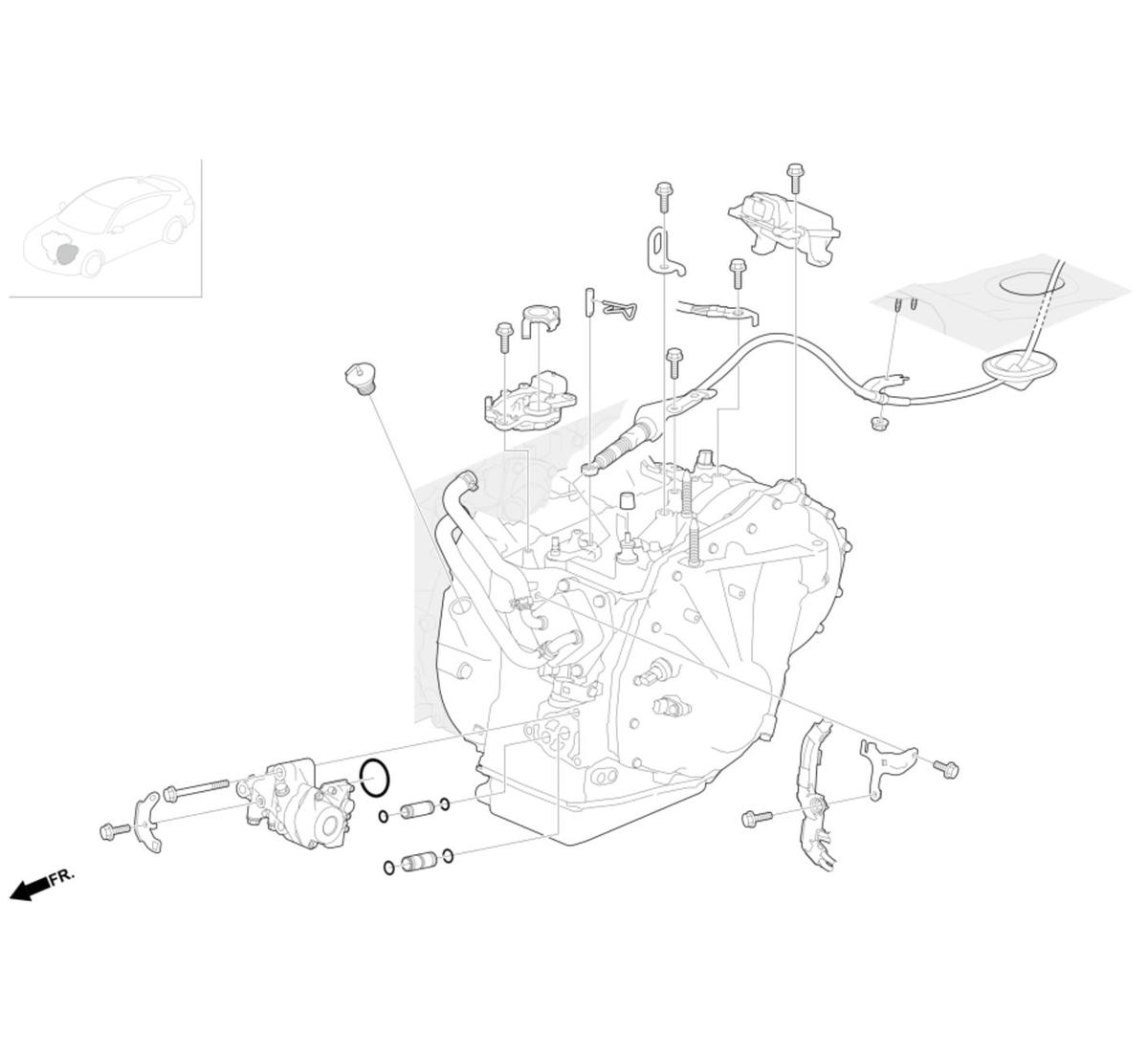 FR.