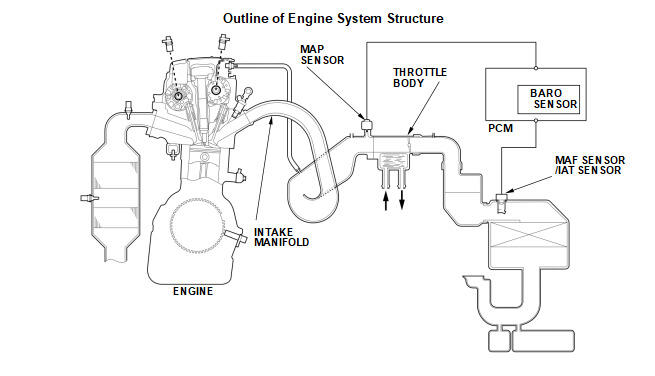 Outline of Engine System Structure

MAP SENSOR

THROTTLE BODY

BARO SENSOR

PCM

MAF SENSOR /IAT SENSOR

INTAKE MANIFOLD

ENGINE