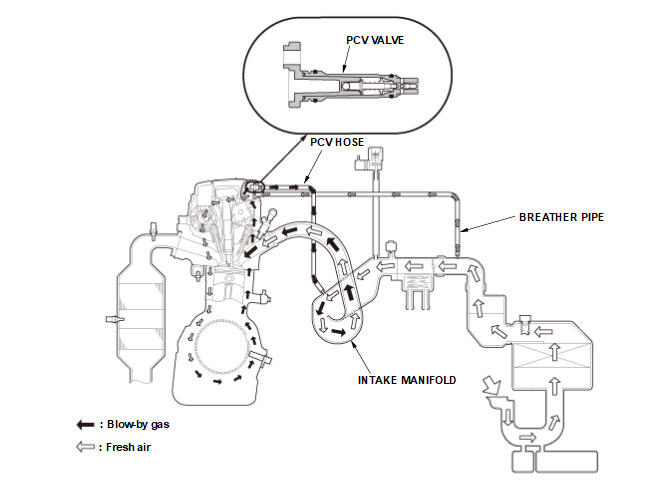 PCV VALVE

PCV HOSE

BREATHER PIPE

INTAKE MANIFOLD

: Blow-by gas

: Fresh air