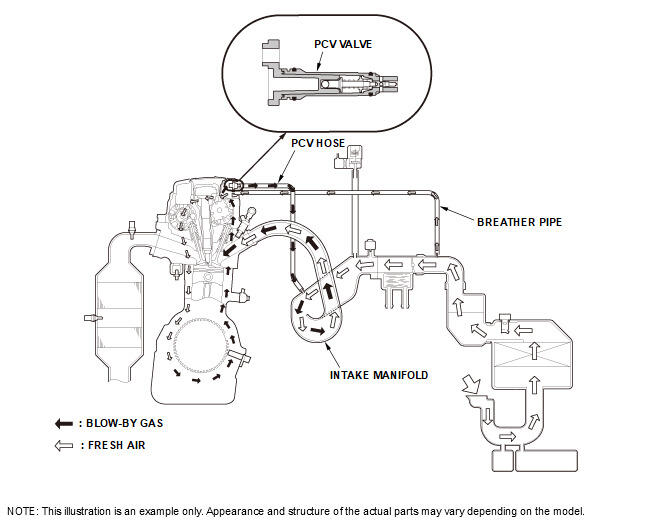 PCV VALVE

PCV HOSE

BREATHER PIPE

INTAKE MANIFOLD

: BLOW-BY GAS

: FRESH AIR

NOTE: This illustration is an example only. Appearance and structure of the actual parts may vary depending on the model.