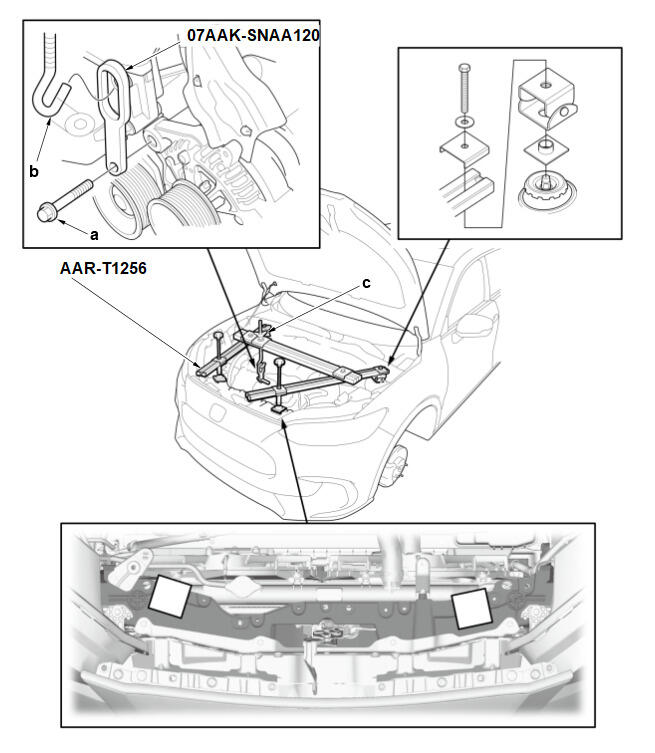 07AAK-SNAA120

b

a

AAR-T1256

c