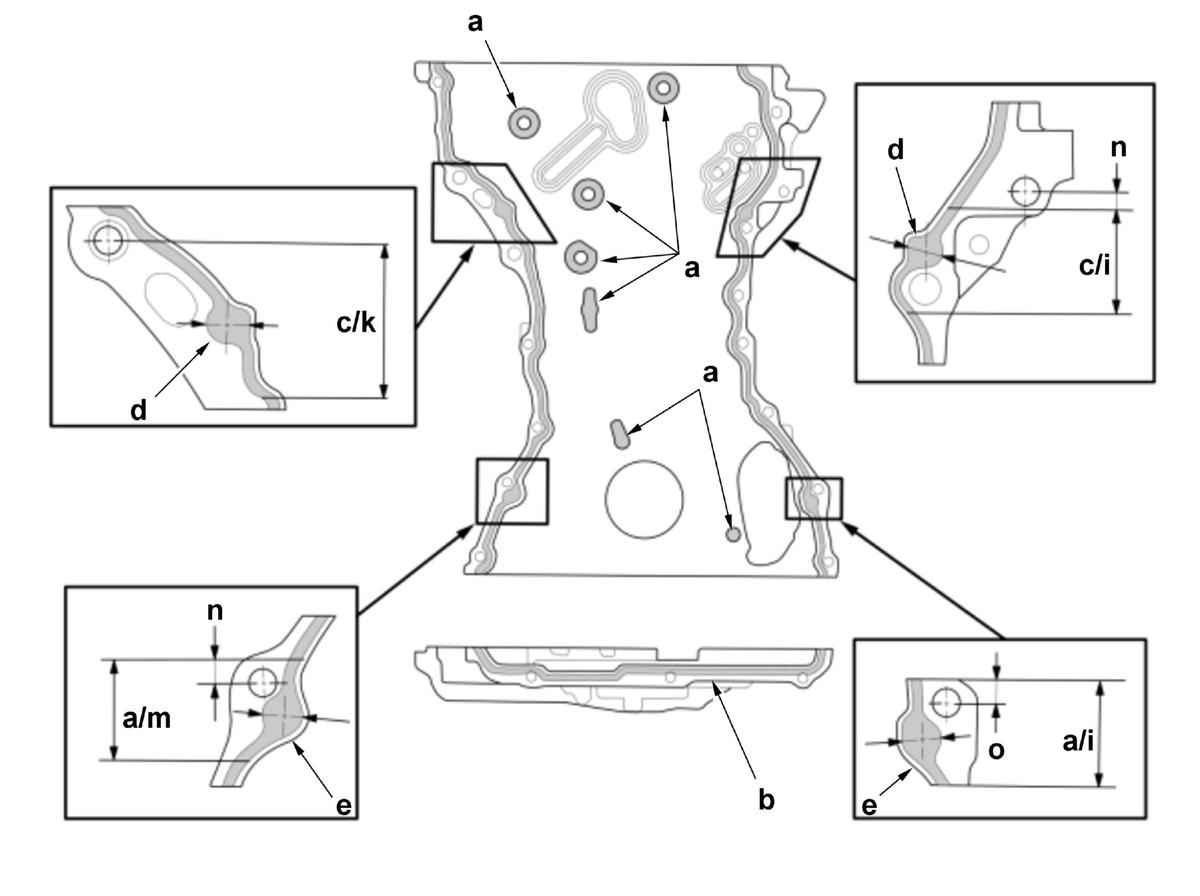 a
d
n
c/i
c/k
d
a
a
n
a/m
e
b
o
a/i
e