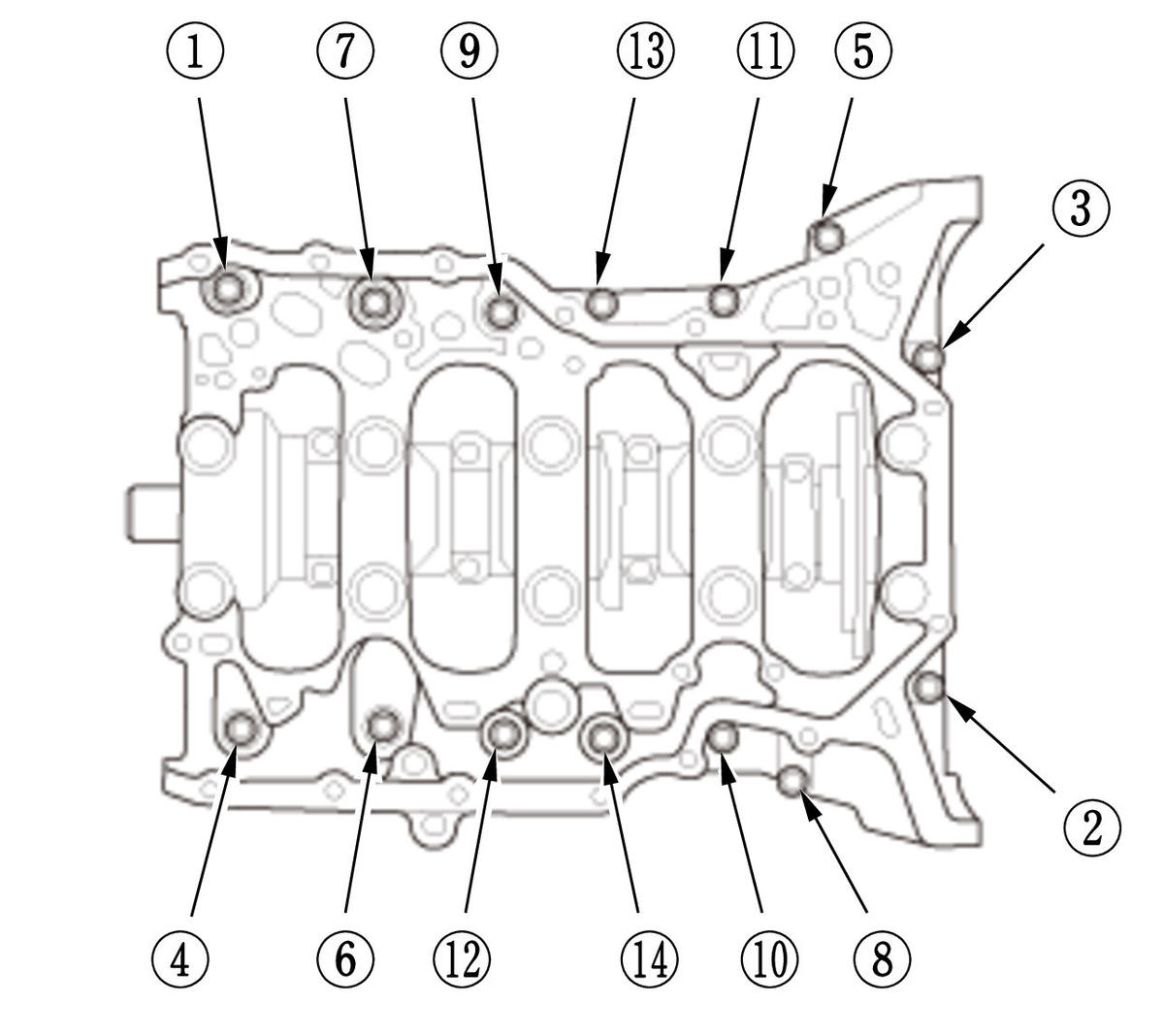 ①
⑦
⑨
⑬
⑪
⑤
③
②
④
⑥
⑫
⑭
⑩
⑧