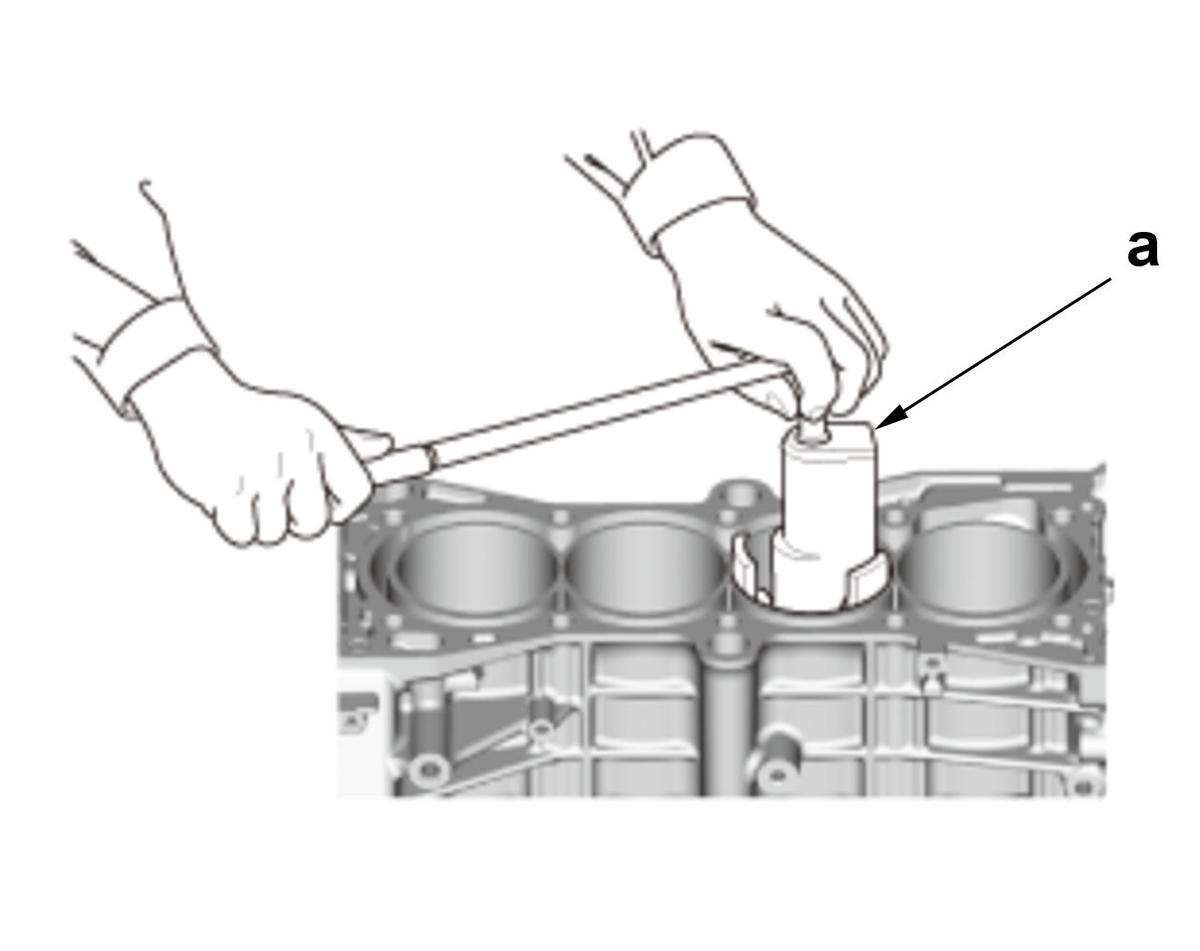 a