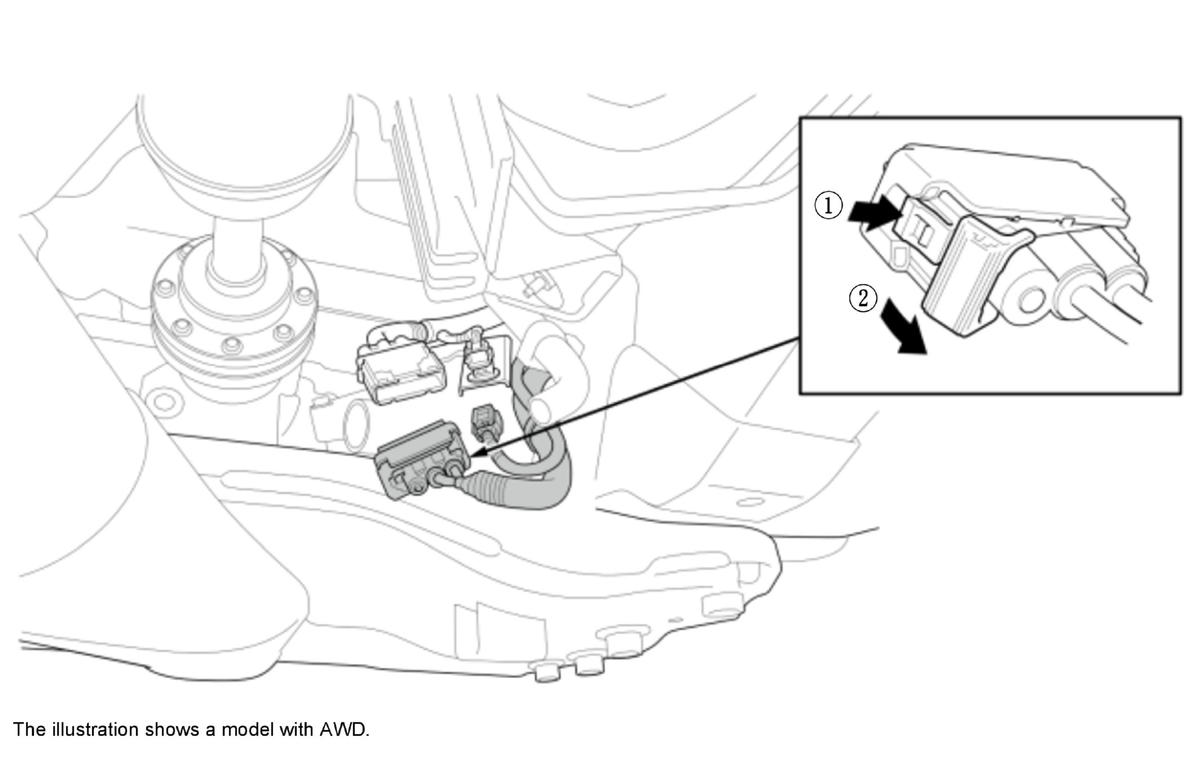 ①
②
The illustration shows a model with AWD.